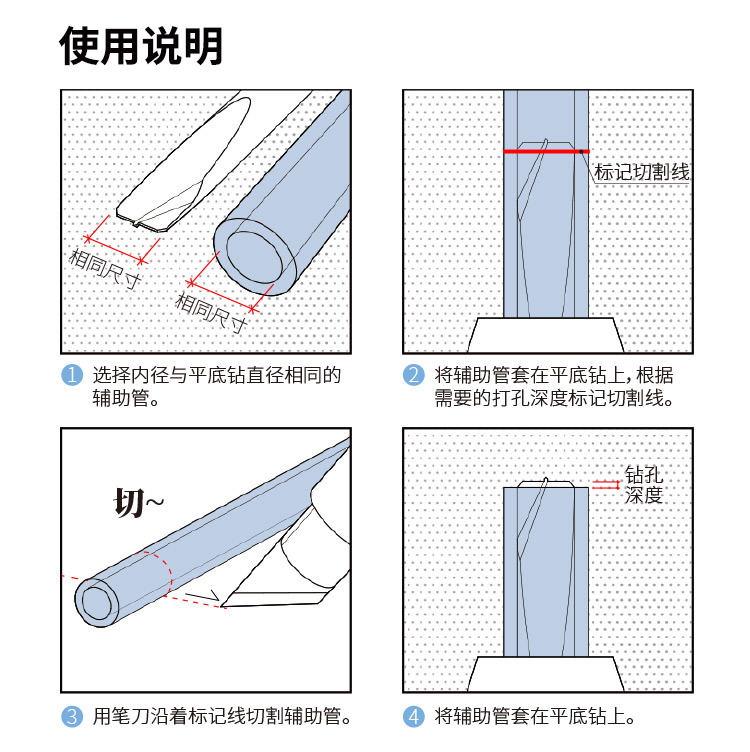 使用说明

相同尺寸

相同尺寸

1 选择内径与平底钻直径相同的辅助管。

标记切割线

2 将辅助管套在平底钻上，根据需要的打孔深度标记切割线。

切~

3 用笔刀沿着标记线切割辅助管。

钻孔深度

4 将辅助管套在平底钻上。