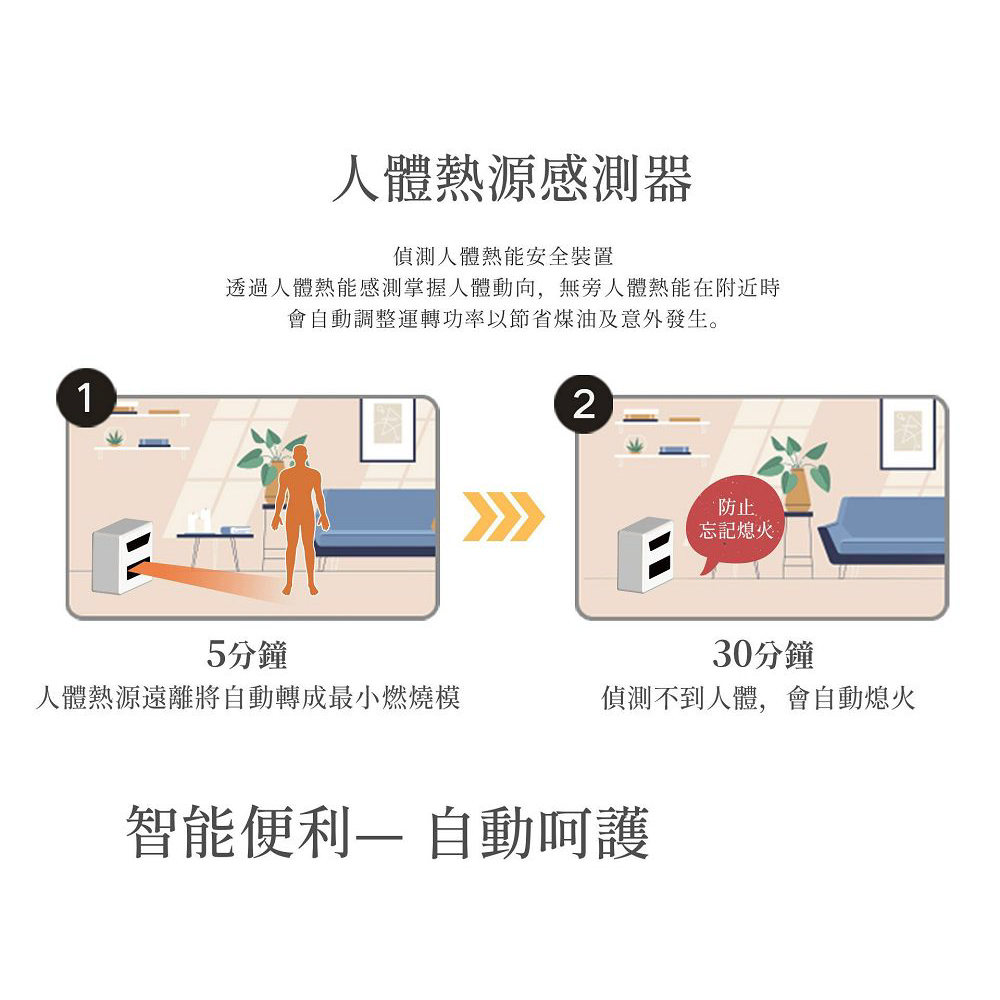 人體熱源感測器

偵測人體熱能安全裝置
透過人體熱能感測掌握人體動向，無旁人體熱能在附近時
會自動調整運轉功率以節省煤油及意外發生。

1

5分鐘
人體熱源遠離將自動轉成最小燃燒模

2

防止
忘記熄火

30分鐘
偵測不到人體，會自動熄火

智能便利— 自動呵護