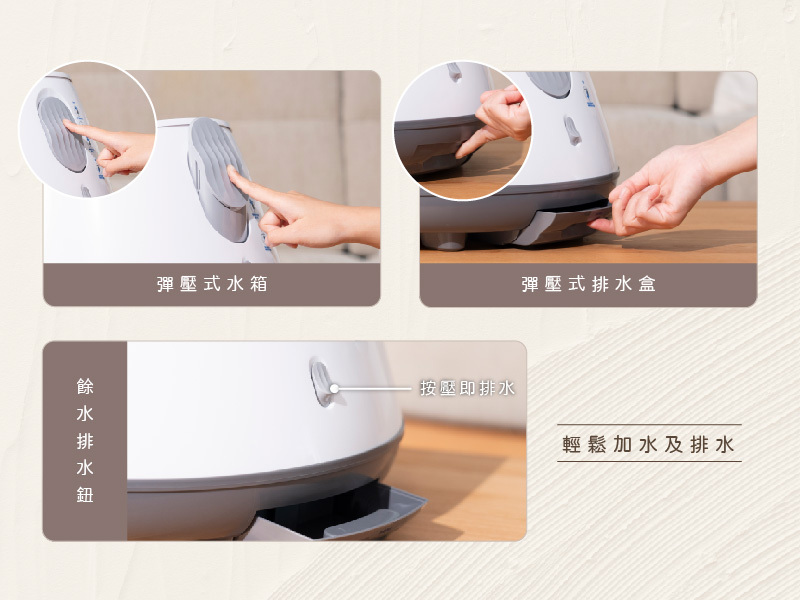 彈壓式水箱

彈壓式排水盒

餘水排水鈕

按壓即排水

輕鬆加水及排水