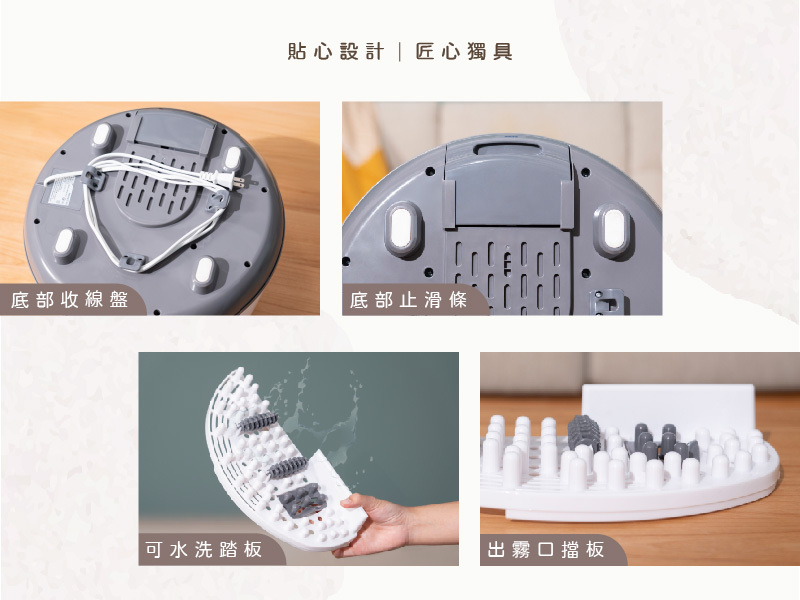 貼心設計 | 匠心獨具

底部收線盤

底部止滑條

可水洗踏板

出霧口擋板