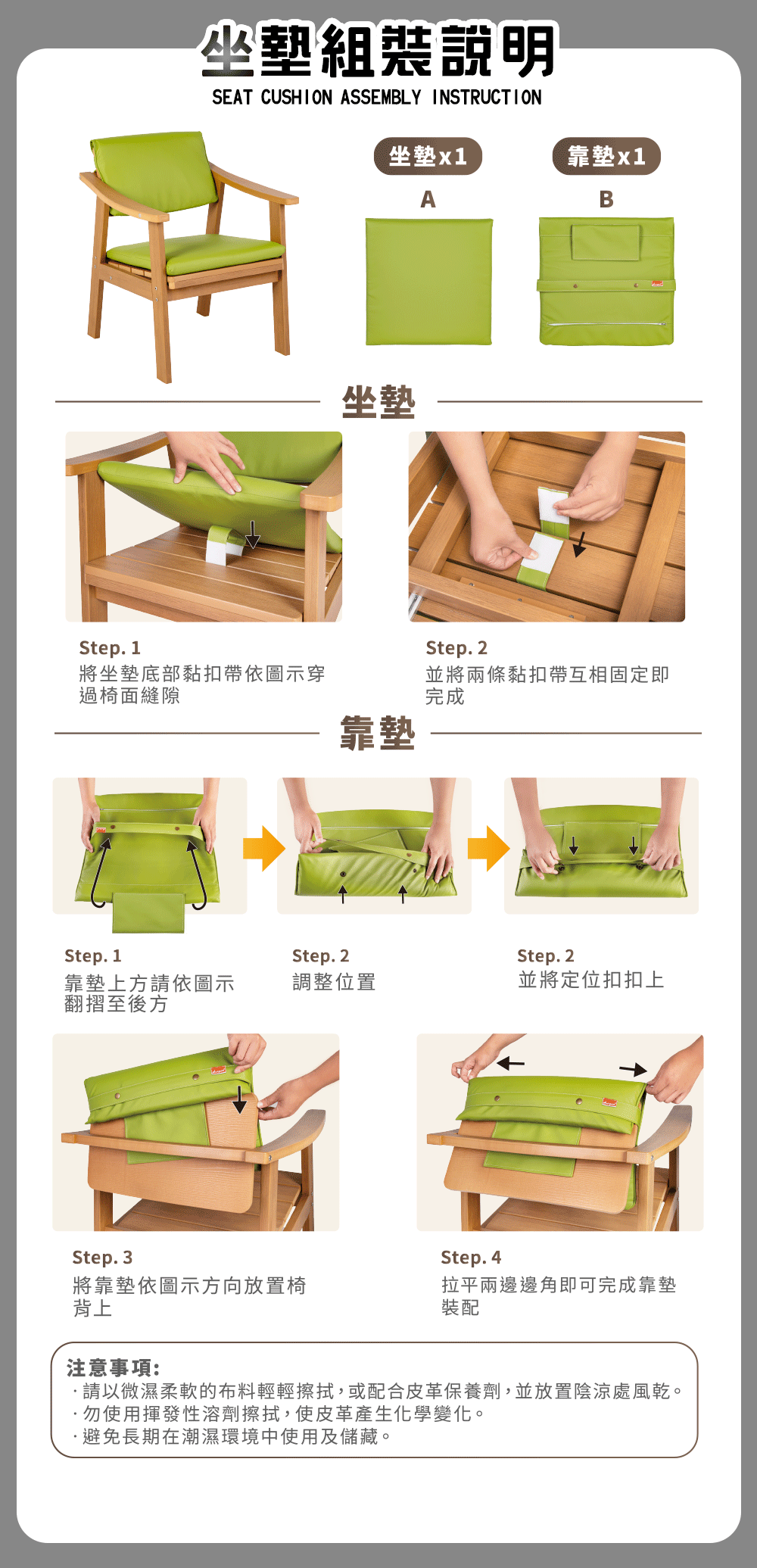 坐墊組裝說明
SEAT CUSHION ASSEMBLY INSTRUCTION

坐墊x1
A

靠墊x1
B

坐墊

Step. 1
將坐墊底部黏扣帶依圖示穿過椅面縫隙

Step. 2
並將兩條黏扣帶互相固定即完成

靠墊

Step. 1
靠墊上方請依圖示翻摺至後方

Step. 2
調整位置

Step. 2
並將定位扣扣上

Step. 3
將靠墊依圖示方向放置椅背上

Step. 4
拉平兩邊邊角即可完成靠墊裝配

注意事項:
·請以微濕柔軟的布料輕輕擦拭,或配合皮革保養劑,並放置陰涼處風乾。
·勿使用揮發性溶劑擦拭,使皮革產生化學變化。
·避免長期在潮濕環境中使用及儲藏。