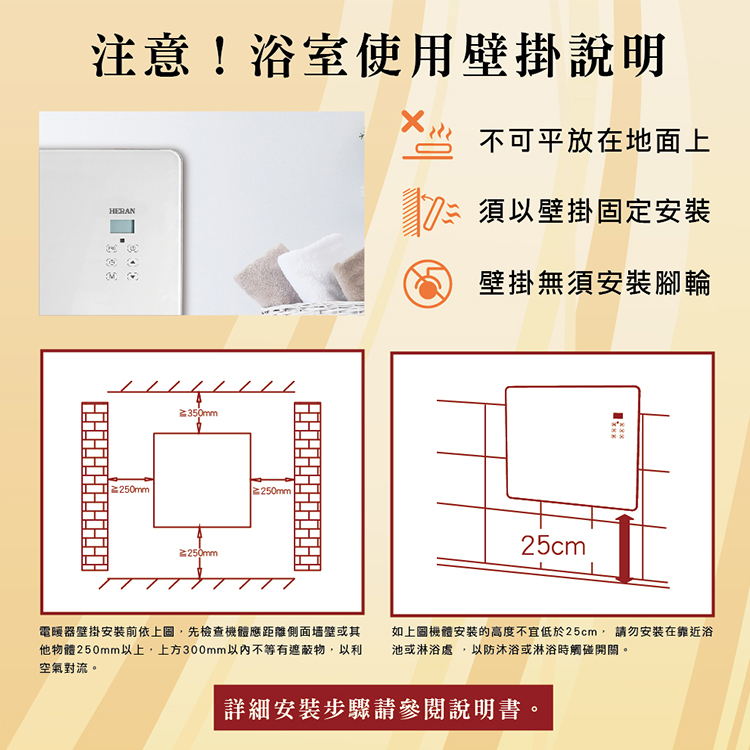 注意！浴室使用壁掛說明

HERAN

不可平放在地面上

須以壁掛固定安裝

壁掛無須安裝腳輪

≧350mm

≧250mm

≧250mm

≧250mm

25cm

電暖器壁掛安裝前依上圖，先檢查機體應距離側面牆壁或其他物體250mm以上，上方300mm以內不等有遮蔽物，以利空氣對流。

如上圖機體安裝的高度不宜低於25cm， 請勿安裝在靠近浴池或淋浴處 ，以防沐浴或淋浴時觸碰開關。

詳細安裝步驟請參閱說明書。