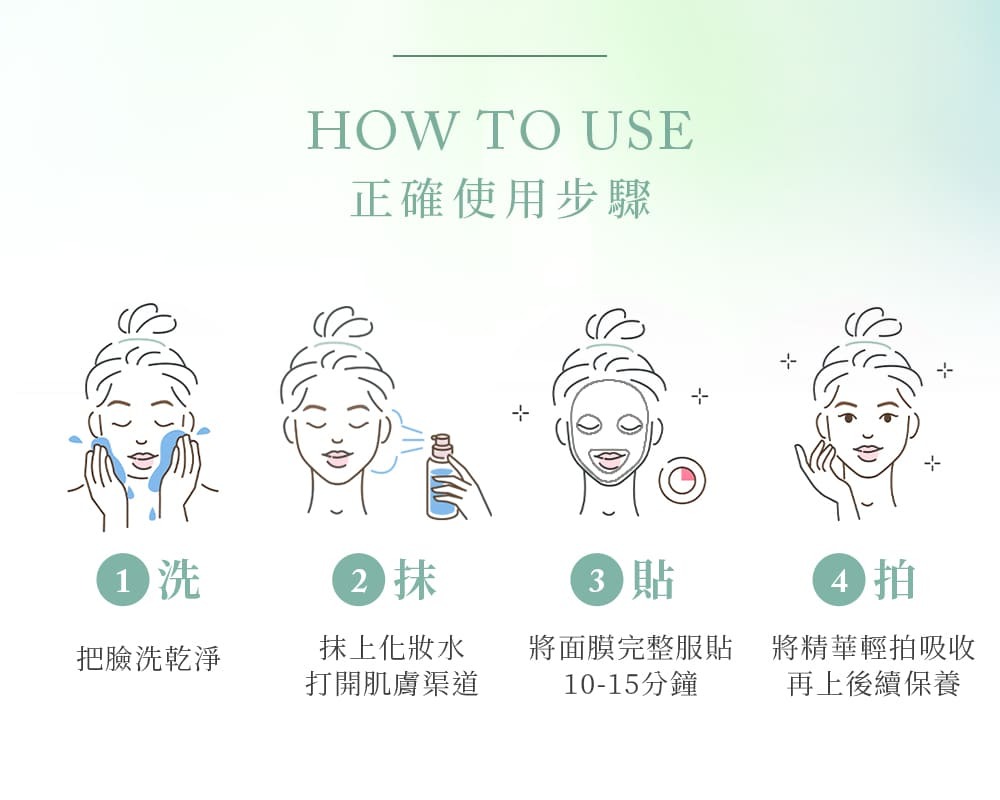 HOW TO USE
正確使用步驟

1 洗
把臉洗乾淨

2 抹
抹上化妝水
打開肌膚渠道

3 貼
將面膜完整服貼
10-15分鐘

4 拍
將精華輕拍吸收
再上後續保養