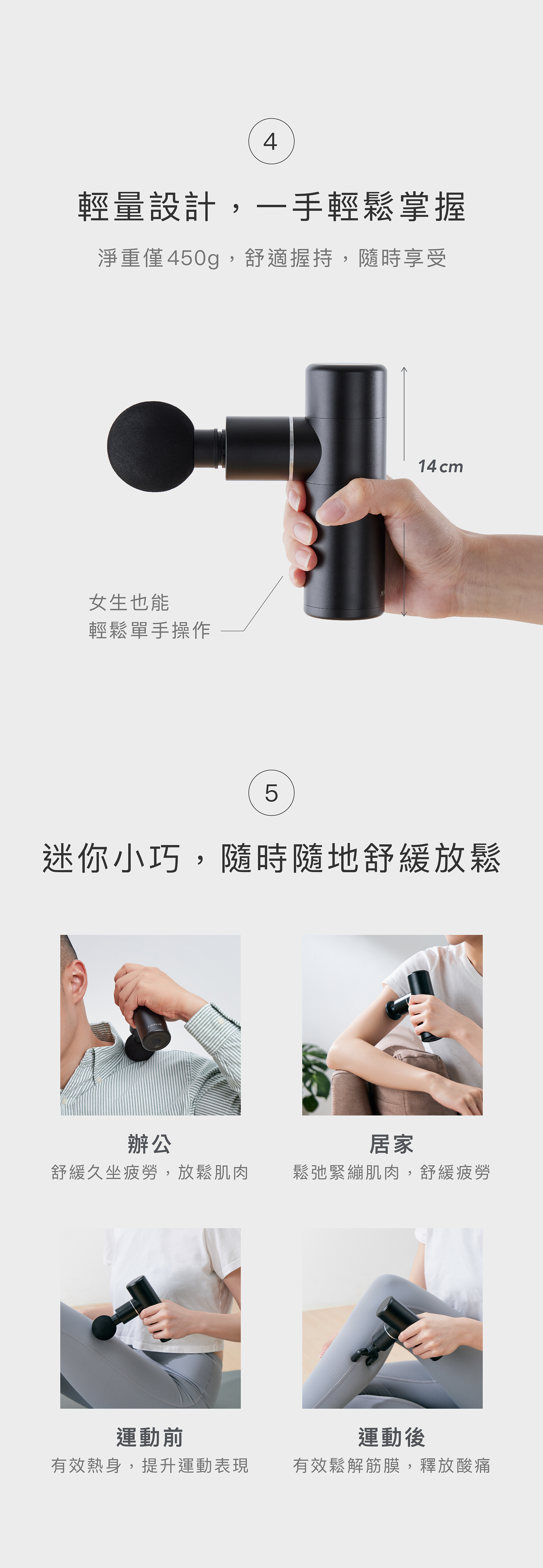 4

輕量設計，一手輕鬆掌握

淨重僅450g，舒適握持，隨時享受

14 cm

女生也能
輕鬆單手操作

5

迷你小巧，隨時隨地舒緩放鬆

辦公
舒緩久坐疲勞，放鬆肌肉

居家
鬆弛緊繃肌肉，舒緩疲勞

運動前
有效熱身，提升運動表現

運動後
有效鬆解筋膜，釋放酸痛