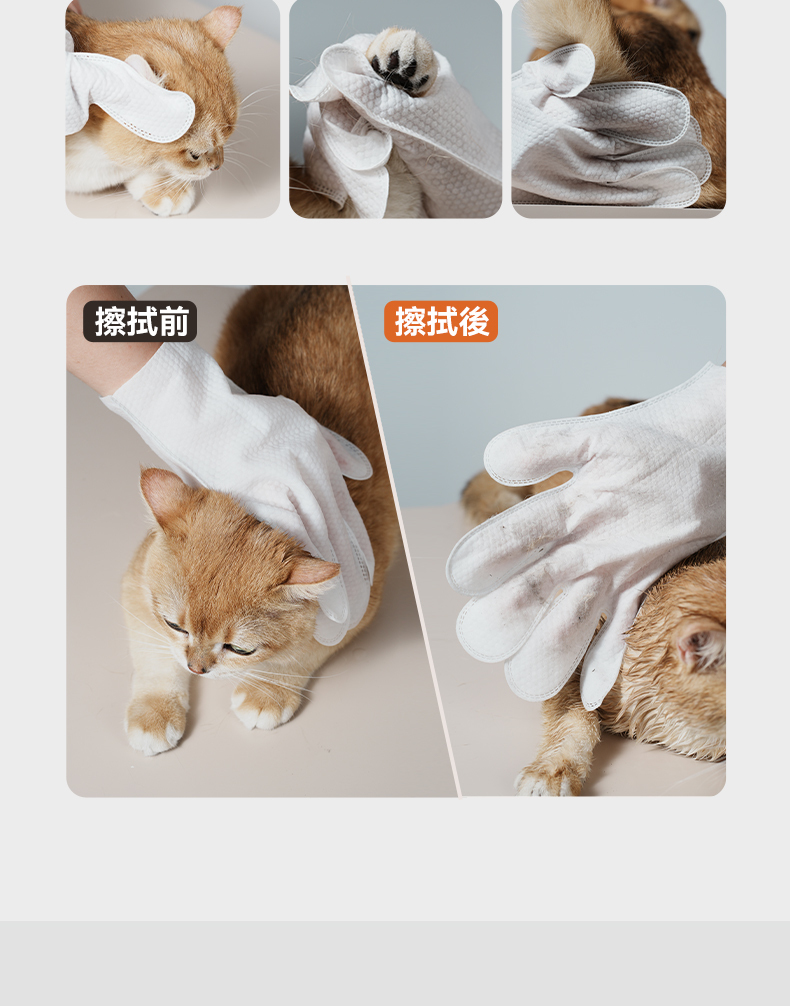 擦拭前

擦拭後