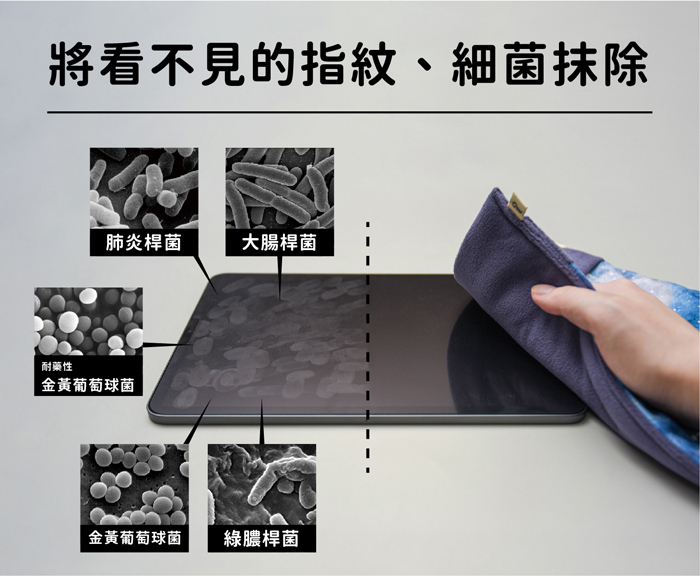 將看不見的指紋、細菌抹除

肺炎桿菌

大腸桿菌

耐藥性
金黃葡萄球菌

金黃葡萄球菌

綠膿桿菌