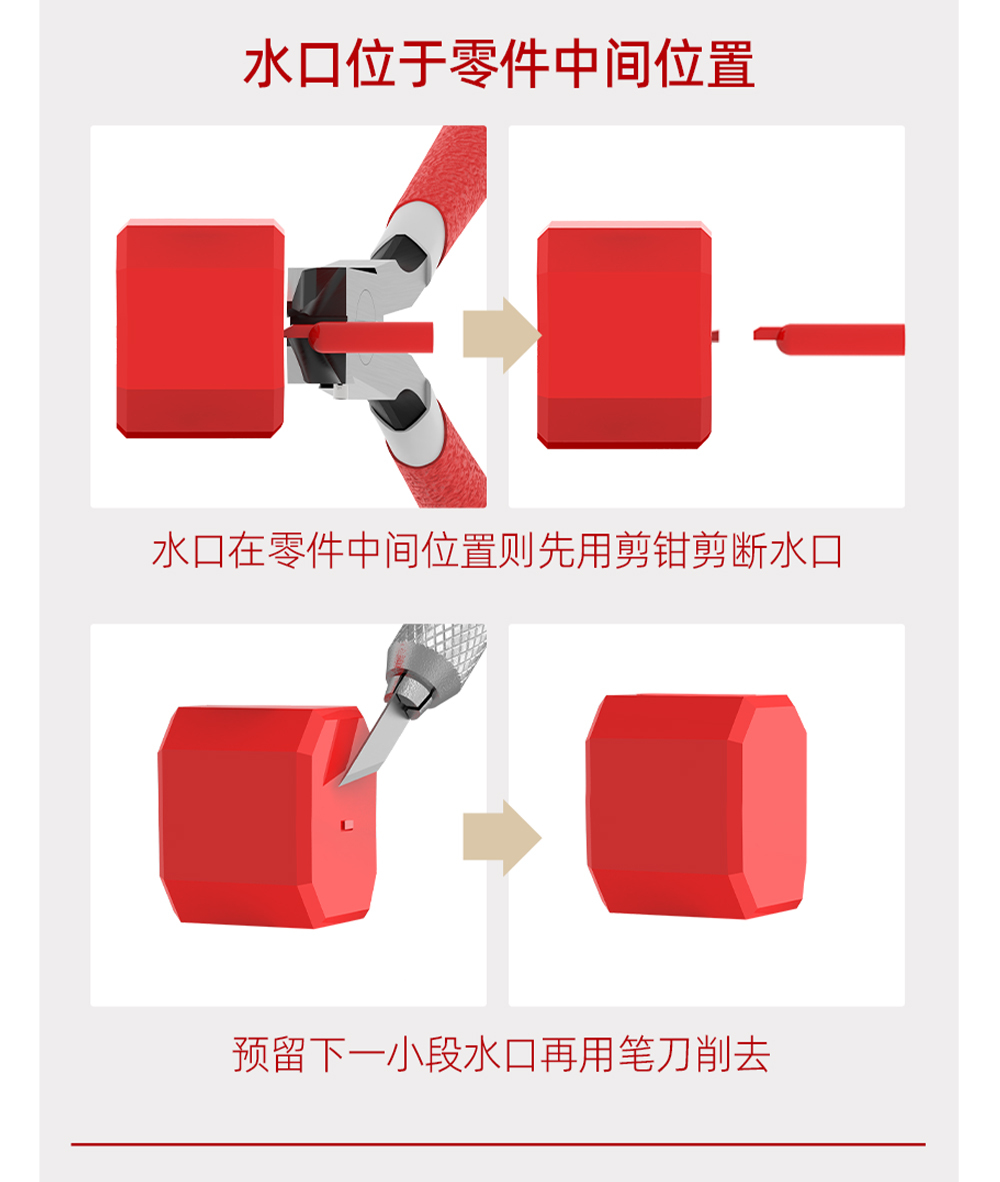 水口位于零件中间位置

水口在零件中间位置则先用剪钳剪断水口

预留下一小段水口再用笔刀削去