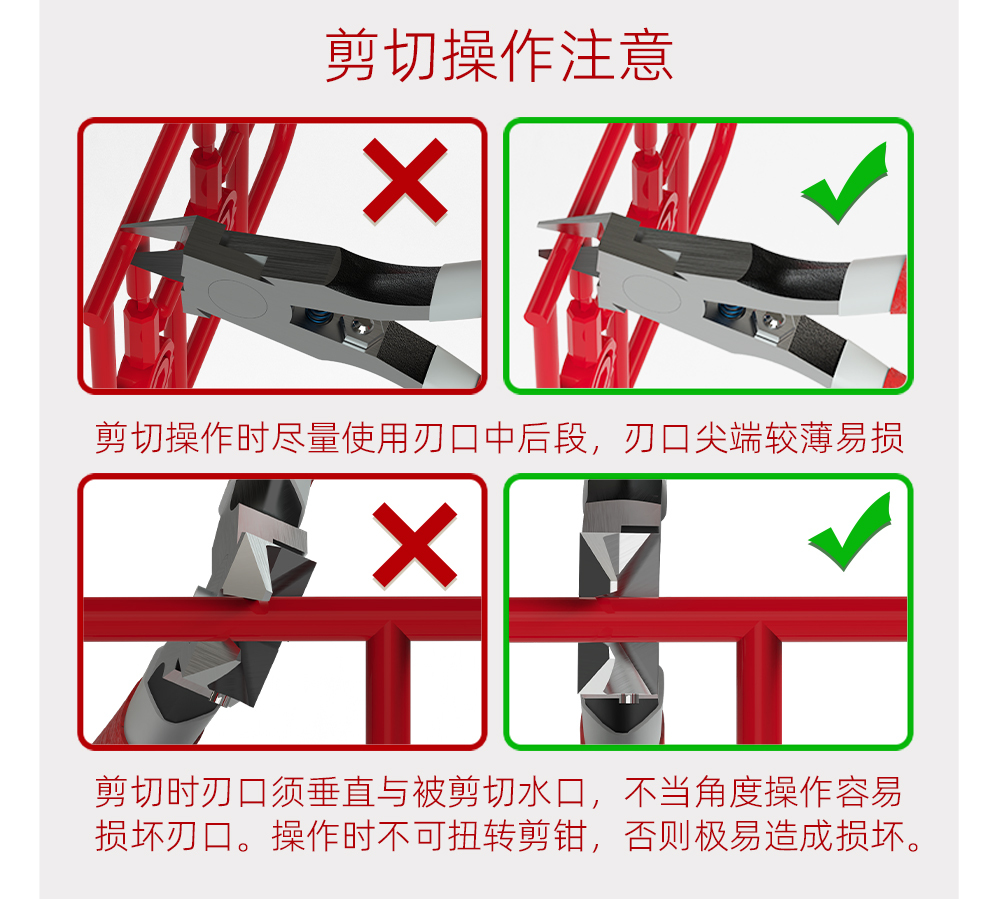 剪切操作注意

剪切操作时尽量使用刃口中后段，刃口尖端较薄易损

剪切时刃口须垂直与被剪切水口，不当角度操作容易损坏刃口。操作时不可扭转剪钳，否则极易造成损坏。