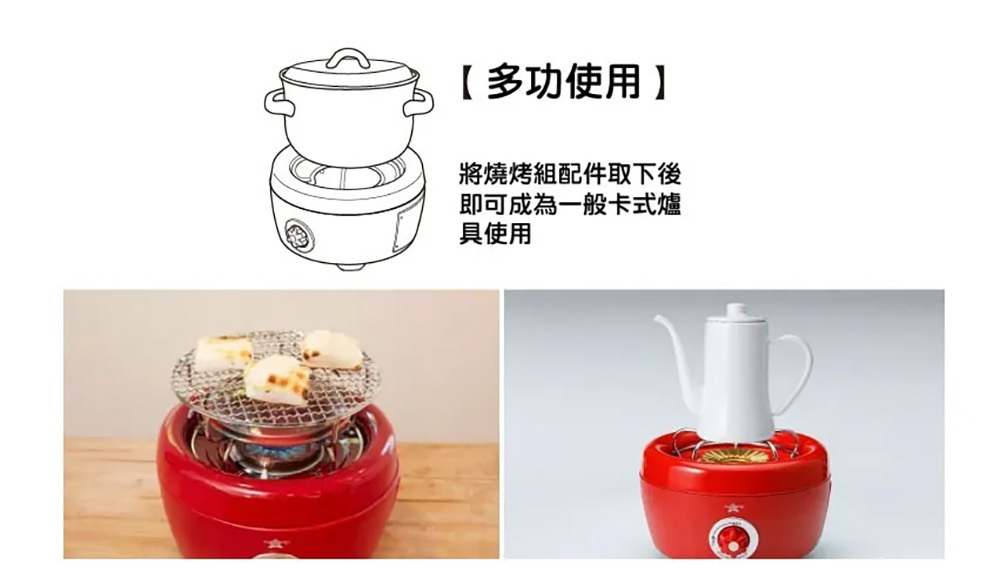 【 多功使用 】

將燒烤組配件取下後即可成為一般卡式爐具使用