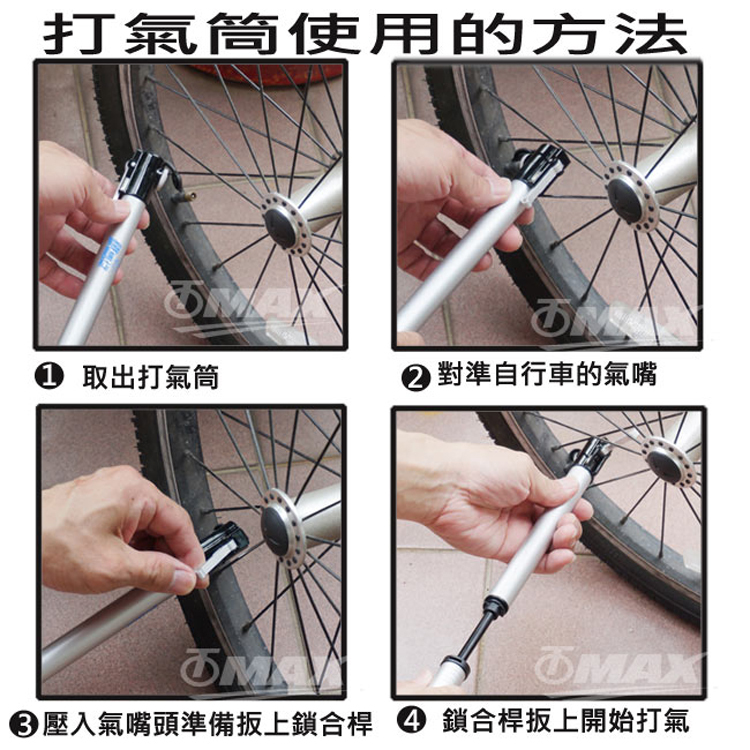 打氣筒使用的方法

OMAX

❶ 取出打氣筒

OMAX

❷ 對準自行車的氣嘴

OMAX

❸ 壓入氣嘴頭準備扳上鎖合桿

OMAX

❹ 鎖合桿扳上開始打氣