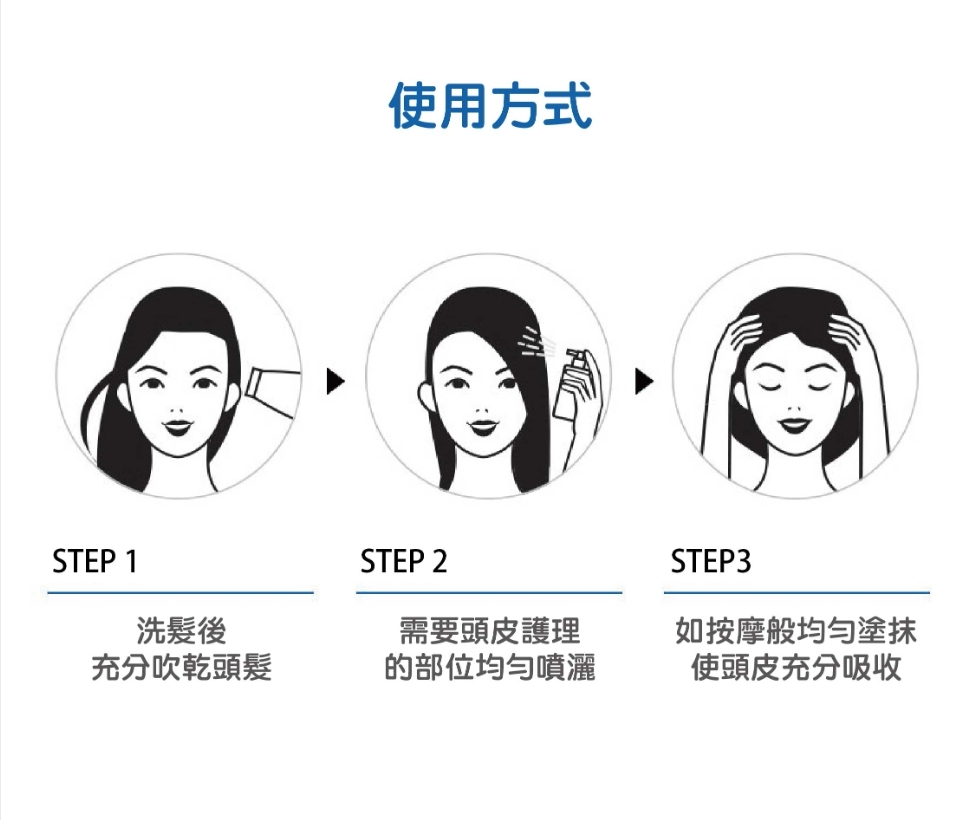 使用方式

STEP 1

洗髮後
充分吹乾頭髮

STEP 2

需要頭皮護理
的部位均勻噴灑

STEP3

如按摩般均勻塗抹
使頭皮充分吸收