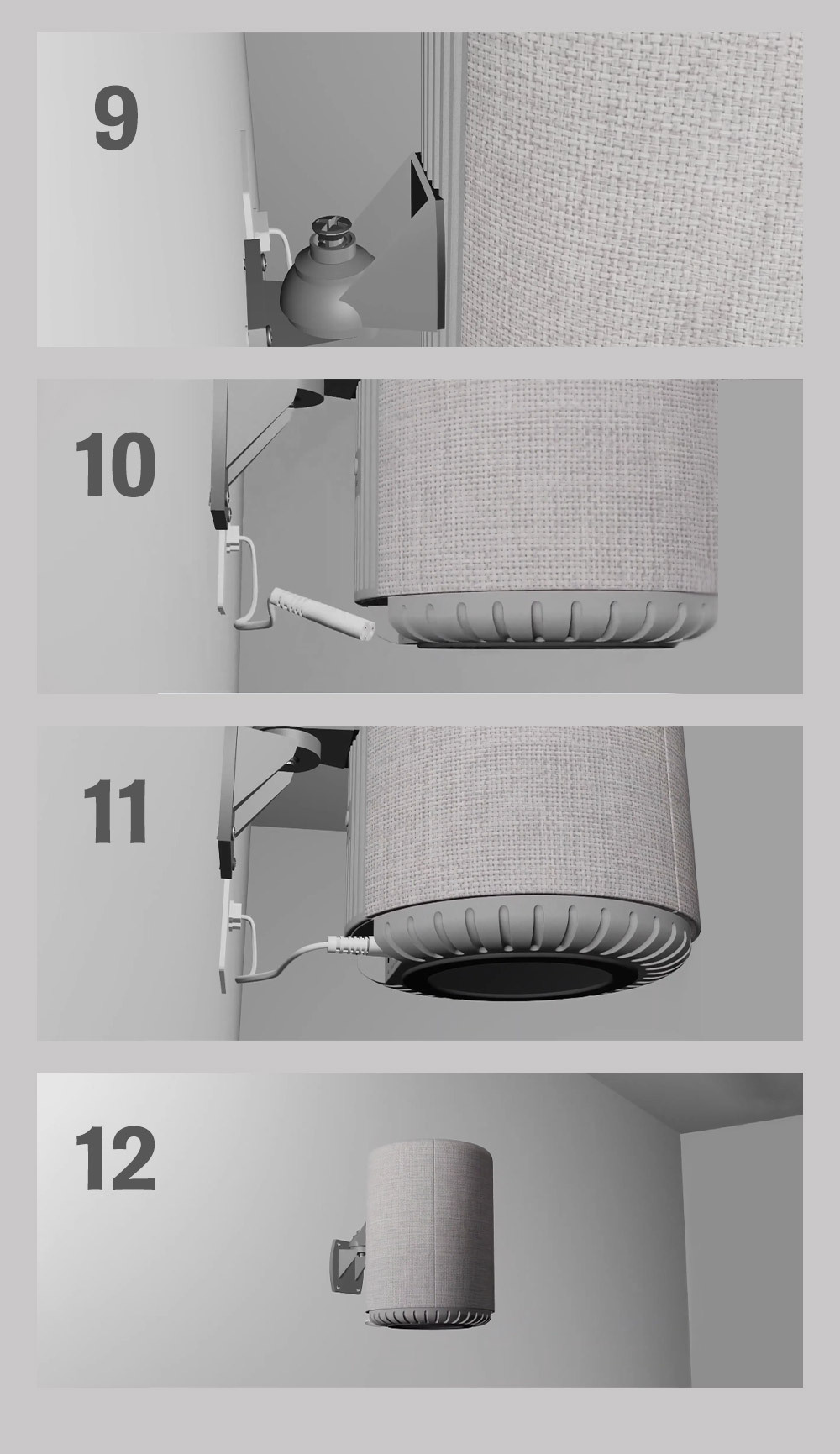 9

10

11

12