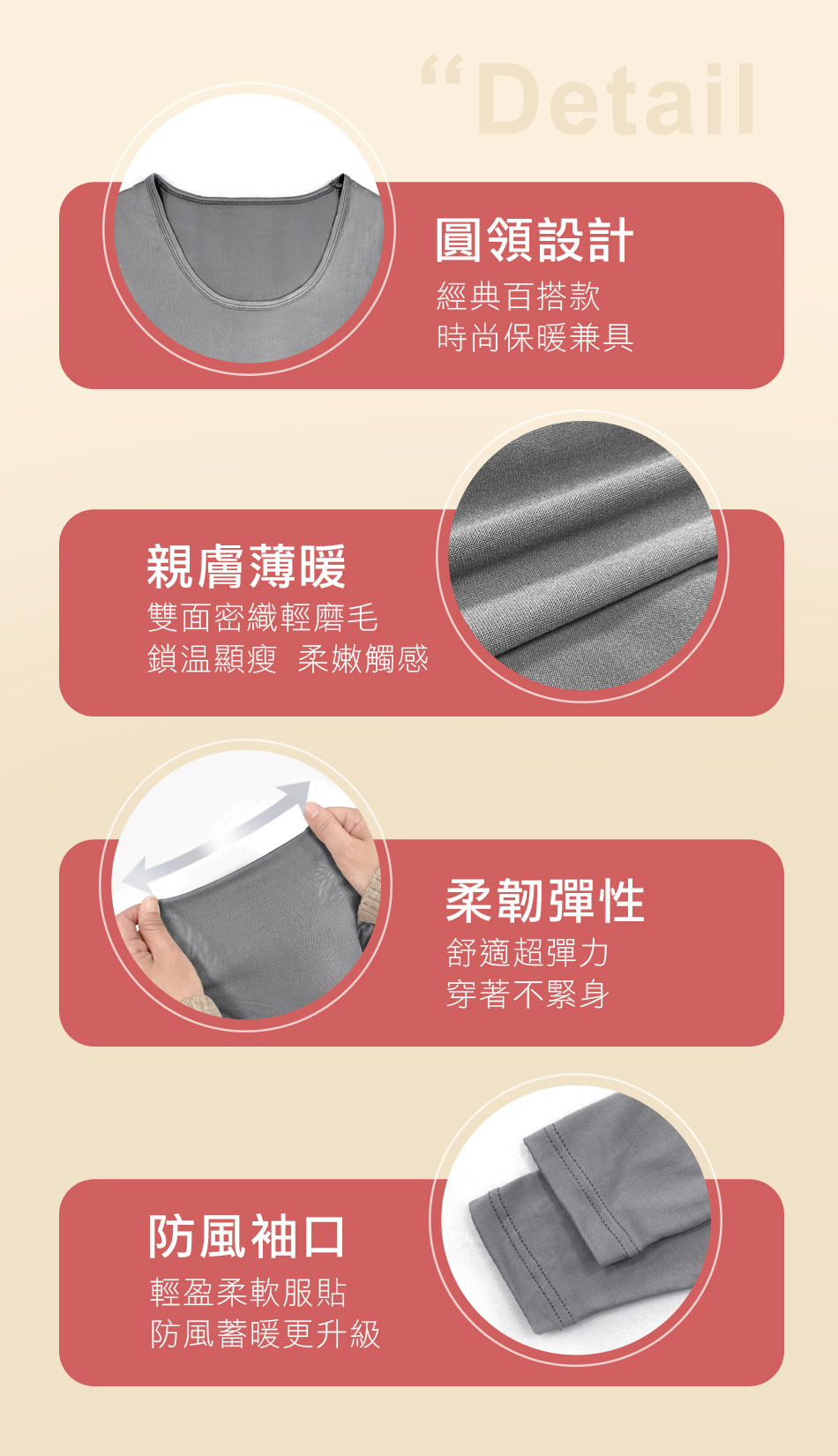 “Detail

圓領設計
經典百搭款
時尚保暖兼具

親膚薄暖
雙面密織輕磨毛
鎖温顯瘦 柔嫩觸感

柔韌彈性
舒適超彈力
穿著不緊身

防風袖口
輕盈柔軟服貼
防風蓄暖更升級