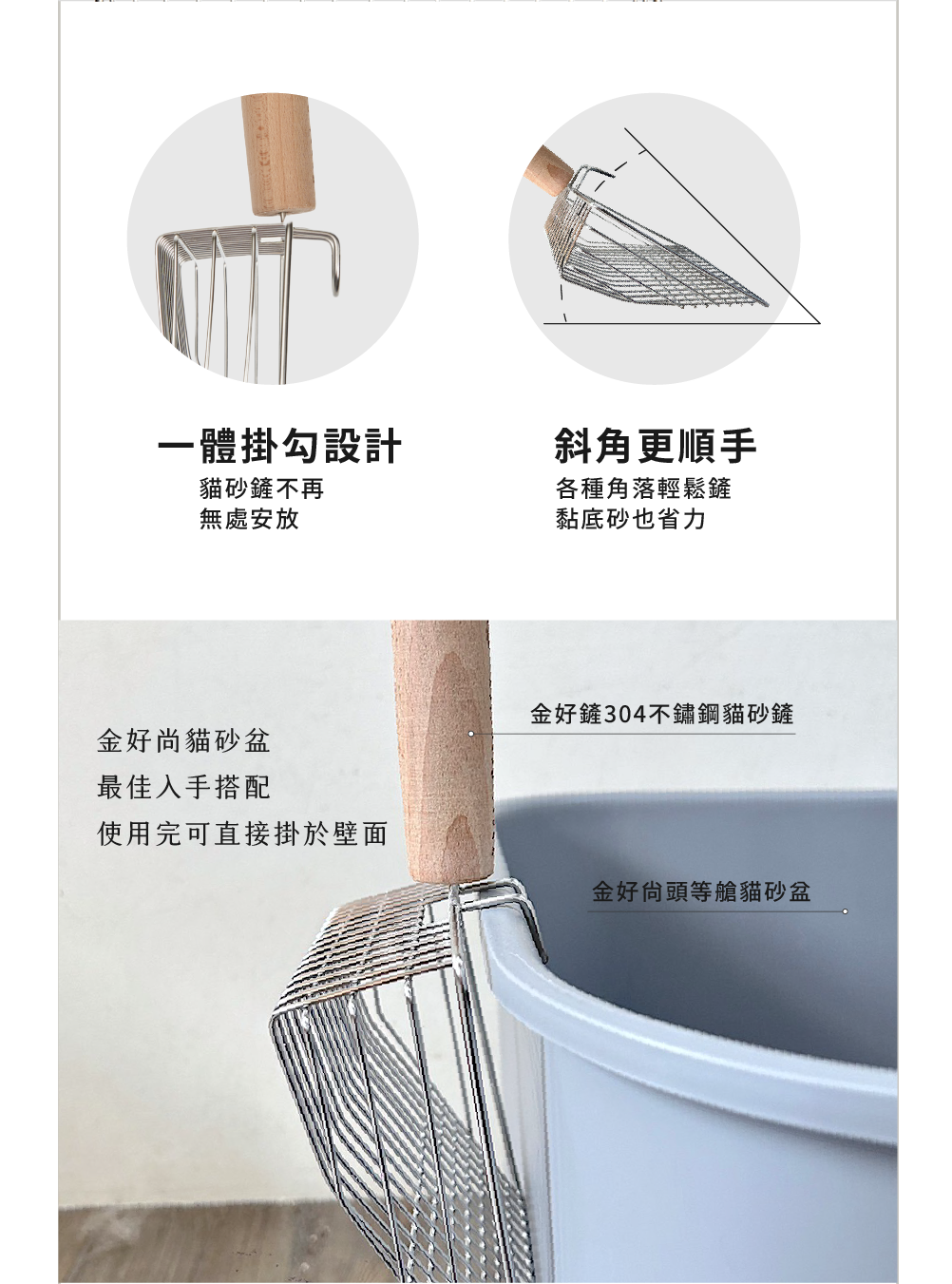 一體掛勾設計

貓砂鏟不再
無處安放

斜角更順手

各種角落輕鬆鏟
黏底砂也省力

金好尚貓砂盆
最佳入手搭配
使用完可直接掛於壁面

金好鏟304不鏽鋼貓砂鏟

金好尚頭等艙貓砂盆