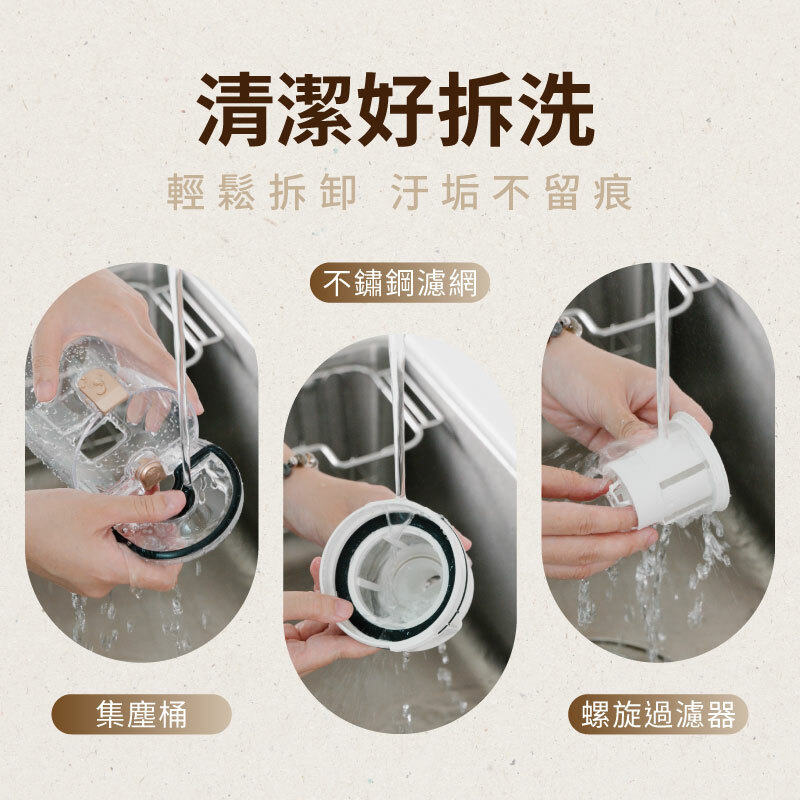 清潔好拆洗

輕鬆拆卸 汙垢不留痕

不鏽鋼濾網

集塵桶

螺旋過濾器