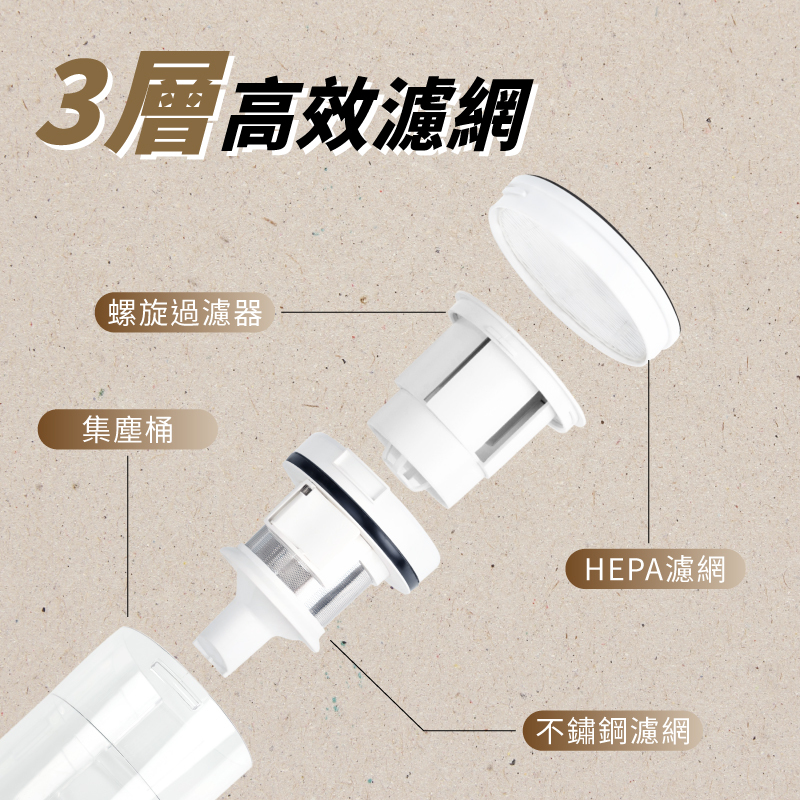 3層高效濾網

螺旋過濾器

集塵桶

HEPA濾網

不鏽鋼濾網