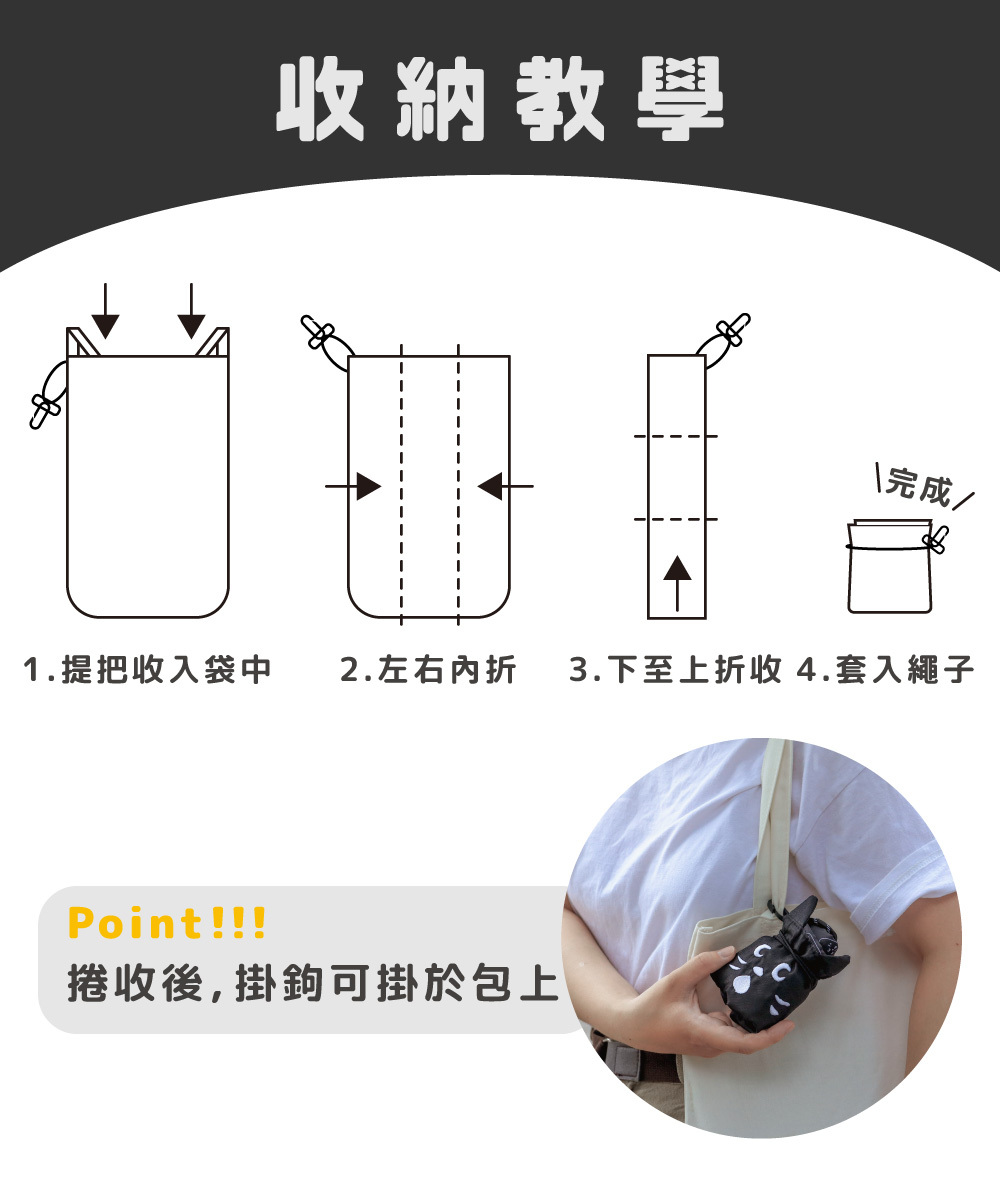 收納教學

完成

1.提把收入袋中

2.左右內折

3.下至上折收

4.套入繩子

Point!!!
捲收後,掛鉤可掛於包上