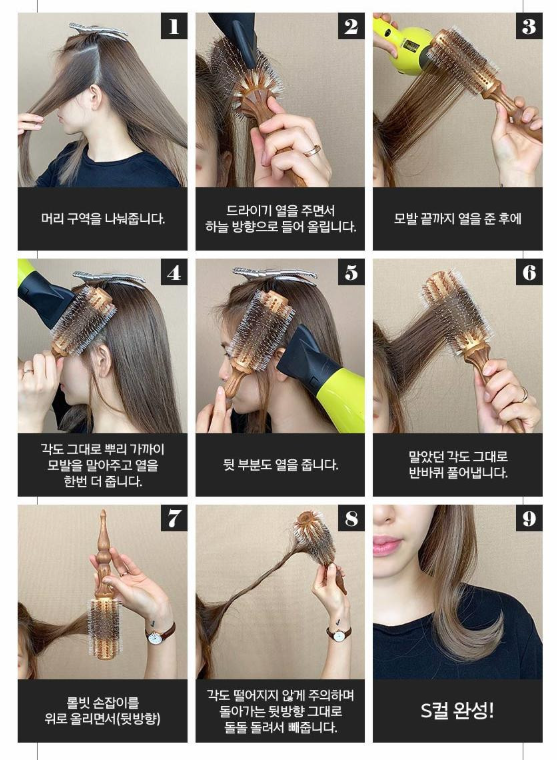 1

머리 구역을 나눠줍니다.

2

드라이기 열을 주면서
하늘 방향으로 들어 올립니다.

3

모발 끝까지 열을 준 후에

4

각도 그대로 뿌리 가까이
모발을 말아주고 열을
한번 더 줍니다.

5

뒷 부분도 열을 줍니다.

6

말았던 각도 그대로
반바퀴 풀어냅니다.

7

롤빗 손잡이를
위로 올리면서(뒷방향)

8

각도 떨어지지 않게 주의하며
돌아가는 뒷방향 그대로
돌돌 돌려서 빼줍니다.

9

S컬 완성!