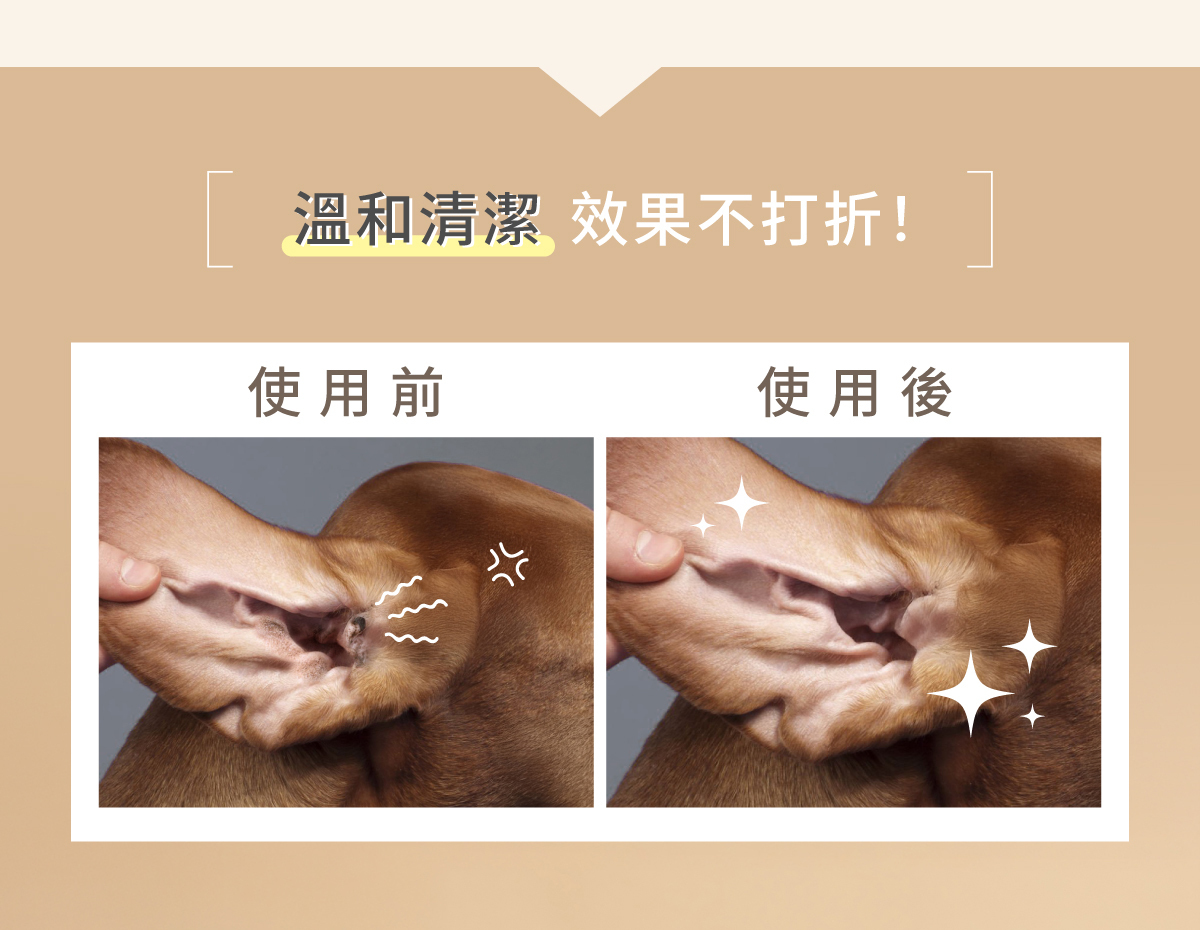 溫和清潔 效果不打折！

使用前

使用後