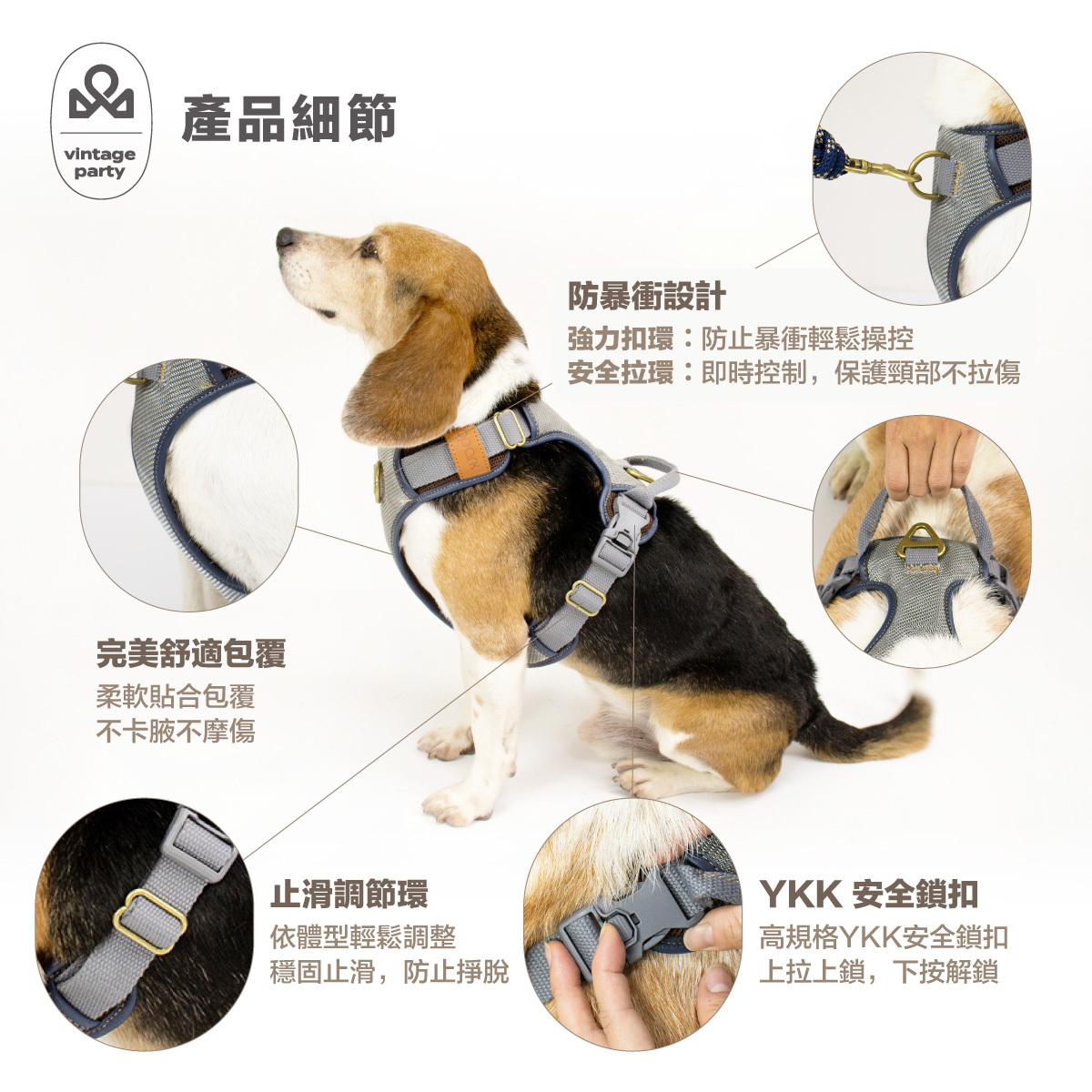 vintage party

產品細節

防暴衝設計
強力扣環：防止暴衝輕鬆操控
安全拉環：即時控制，保護頸部不拉傷

完美舒適包覆
柔軟貼合包覆
不卡腋不摩傷

止滑調節環
依體型輕鬆調整
穩固止滑，防止掙脫

YKK 安全鎖扣
高規格YKK安全鎖扣
上拉上鎖，下按解鎖