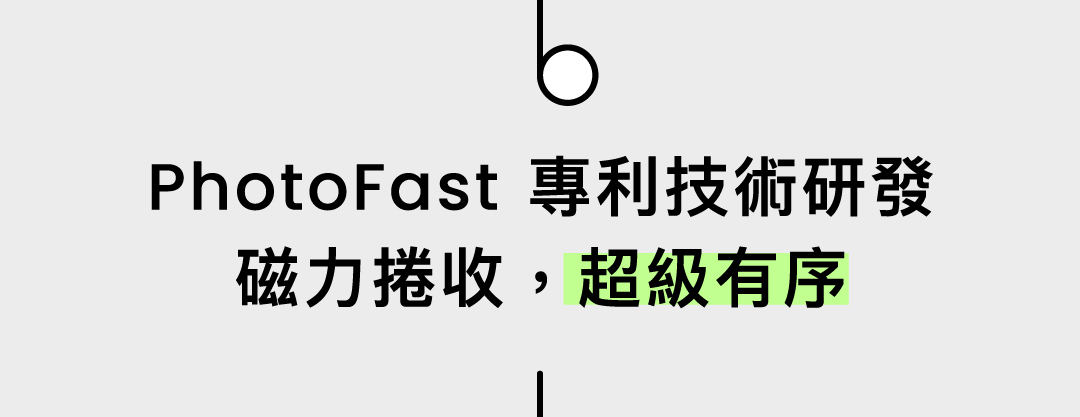 PhotoFast 專利技術研發
磁力捲收，超級有序