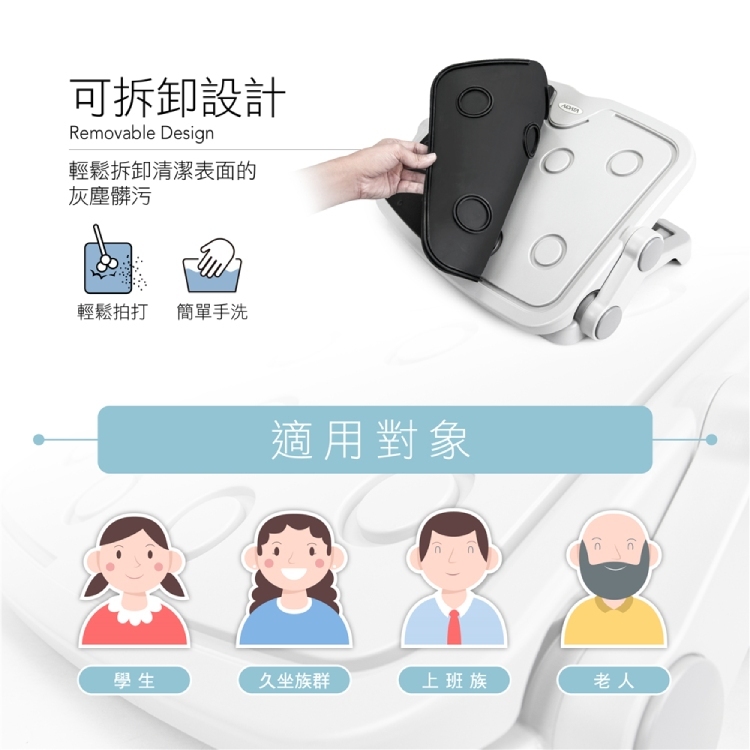 可拆卸設計
Removable Design

輕鬆拆卸清潔表面的灰塵髒污

輕鬆拍打　簡單手洗

適用對象

學生　久坐族群　上班族　老人