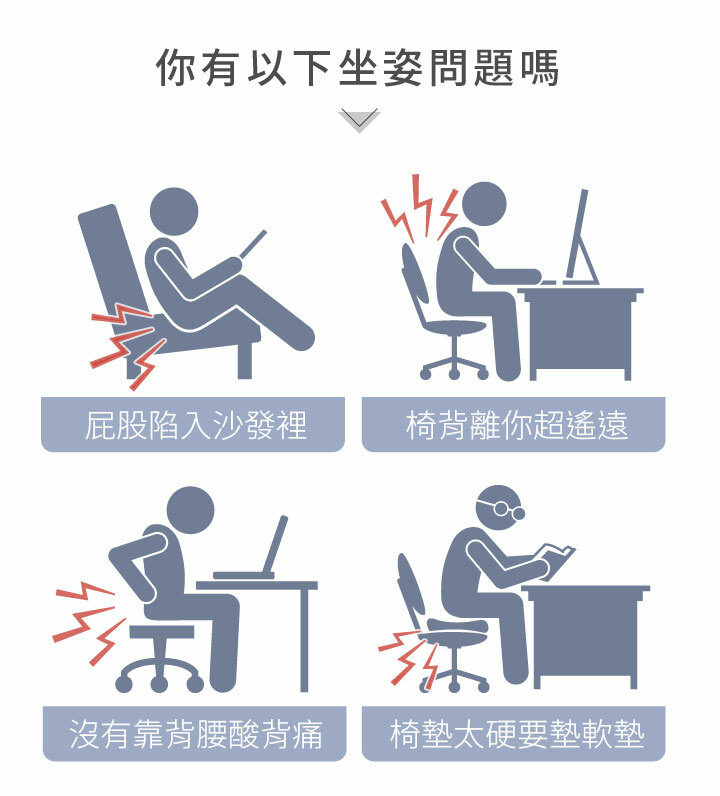 你有以下坐姿問題嗎

屁股陷入沙發裡

椅背離你超遙遠

沒有靠背腰酸背痛

椅墊太硬要墊軟墊