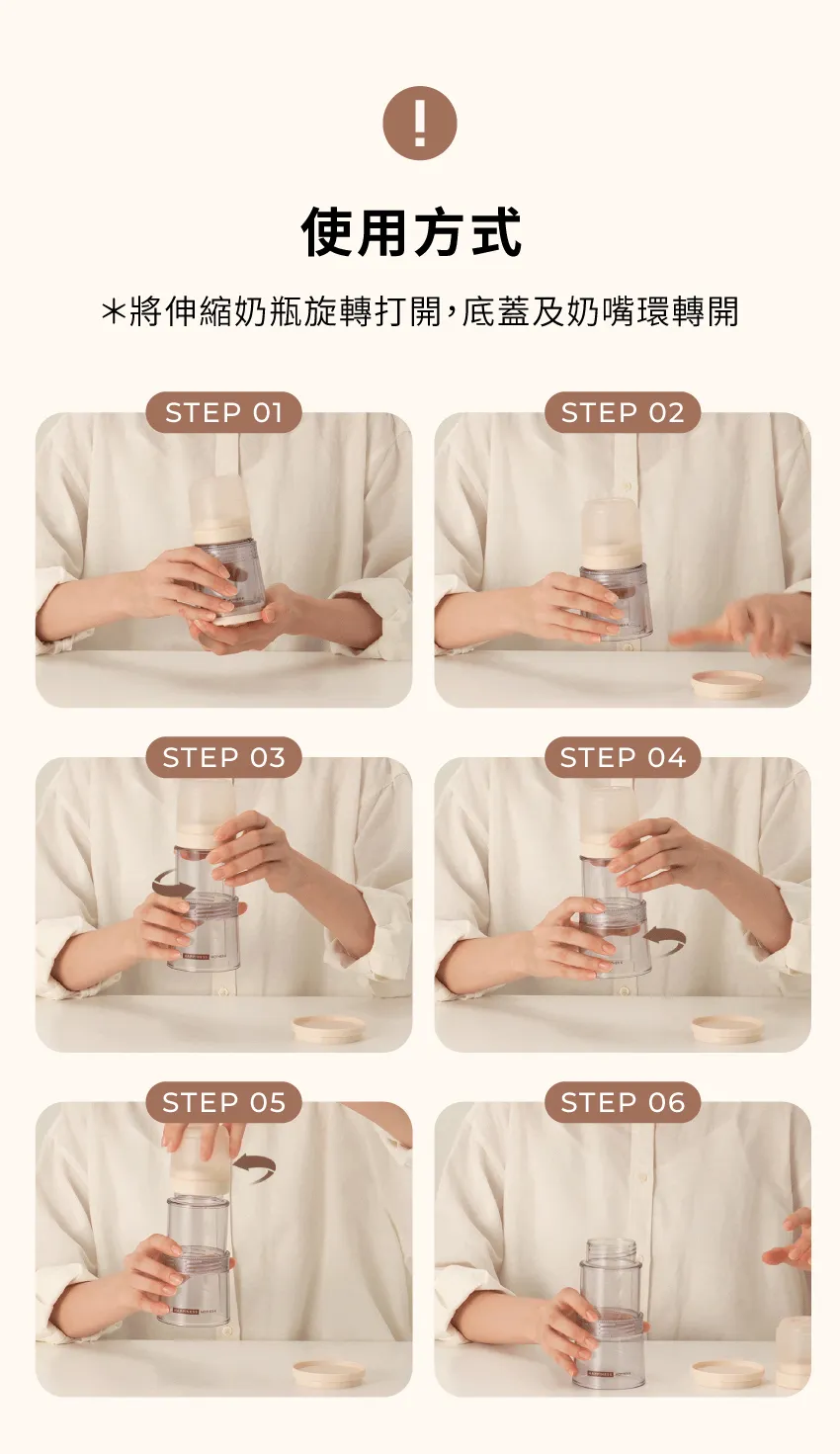 !

使用方式

*將伸縮奶瓶旋轉打開，底蓋及奶嘴環轉開

STEP 01

STEP 02

STEP 03

STEP 04

STEP 05

STEP 06