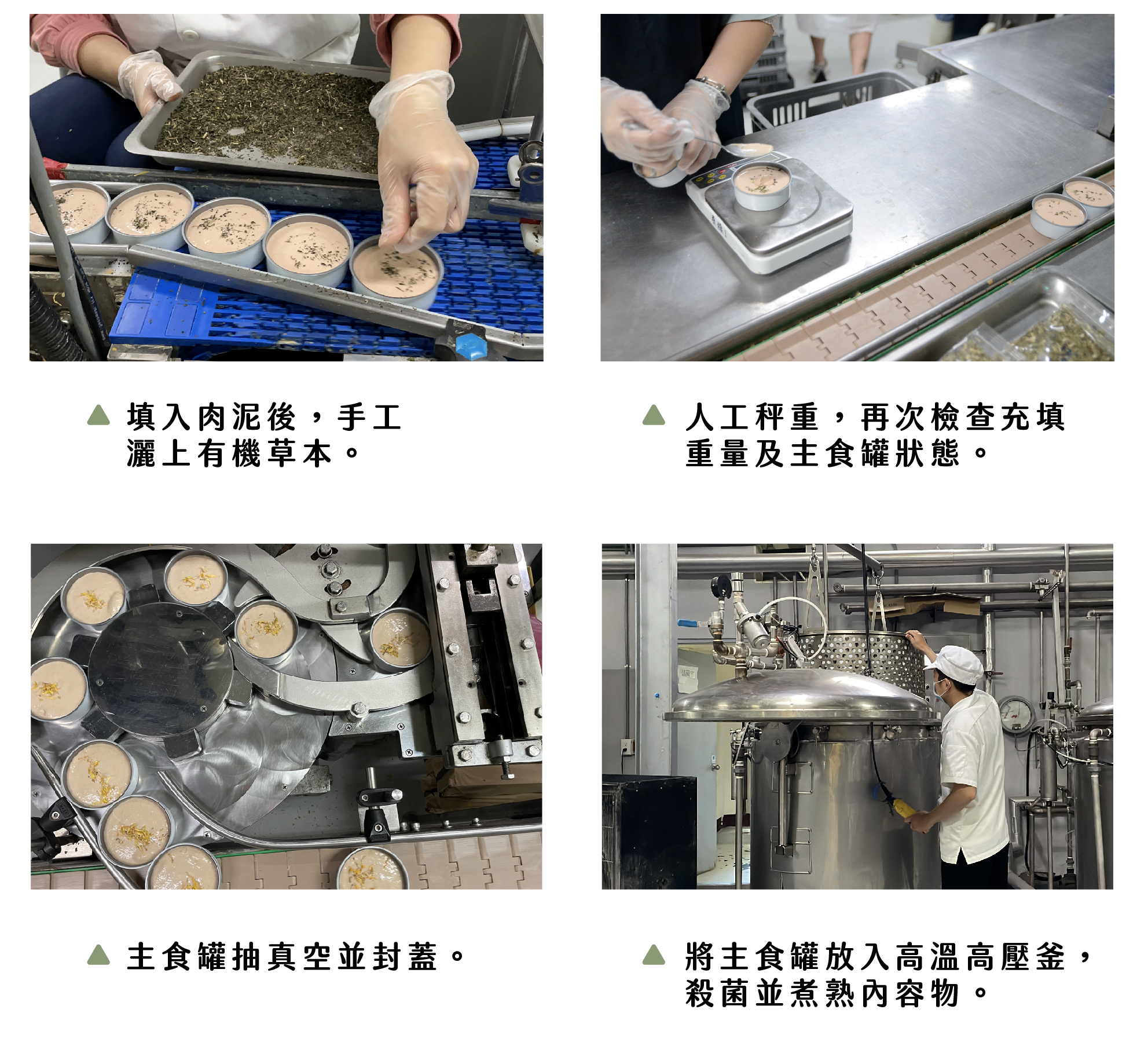 ▲ 填入肉泥後，手工灑上有機草本。

▲ 人工秤重，再次檢查充填重量及主食罐狀態。

▲ 主食罐抽真空並封蓋。

▲ 將主食罐放入高溫高壓釜，殺菌並煮熟內容物。