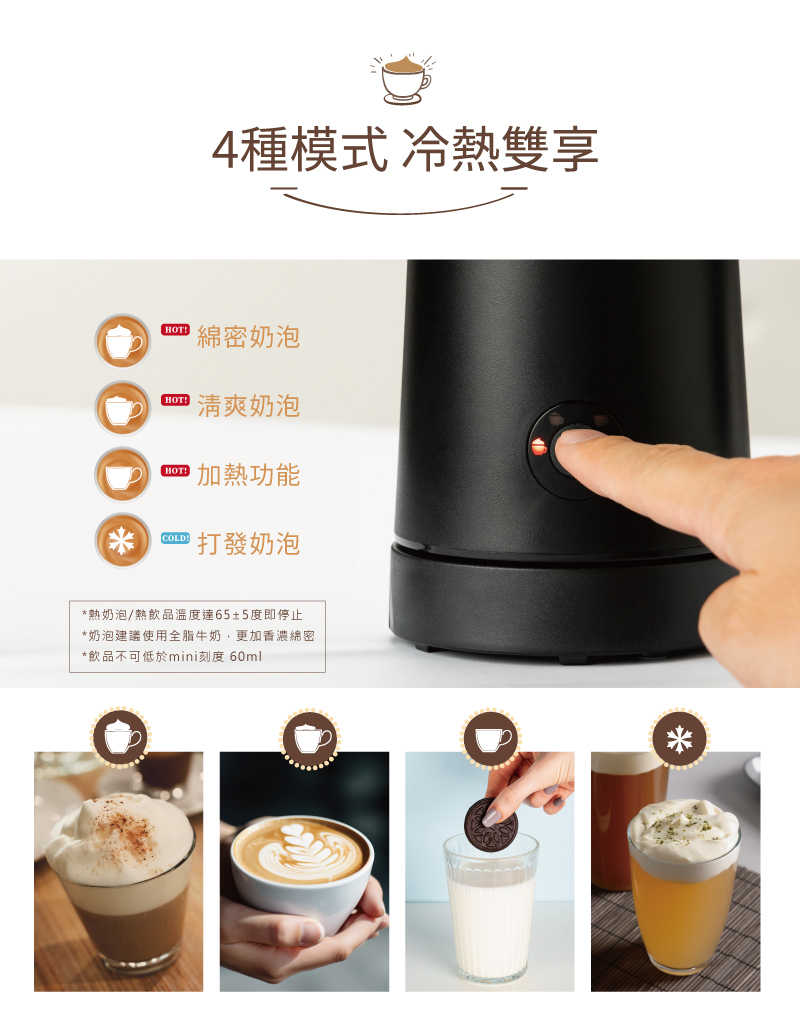 4種模式 冷熱雙享

HOT! 綿密奶泡

HOT! 清爽奶泡

HOT! 加熱功能

COLD! 打發奶泡

*熱奶泡/熱飲品溫度達65±5度即停止
*奶泡建議使用全脂牛奶，更加香濃綿密
*飲品不可低於mini刻度 60ml