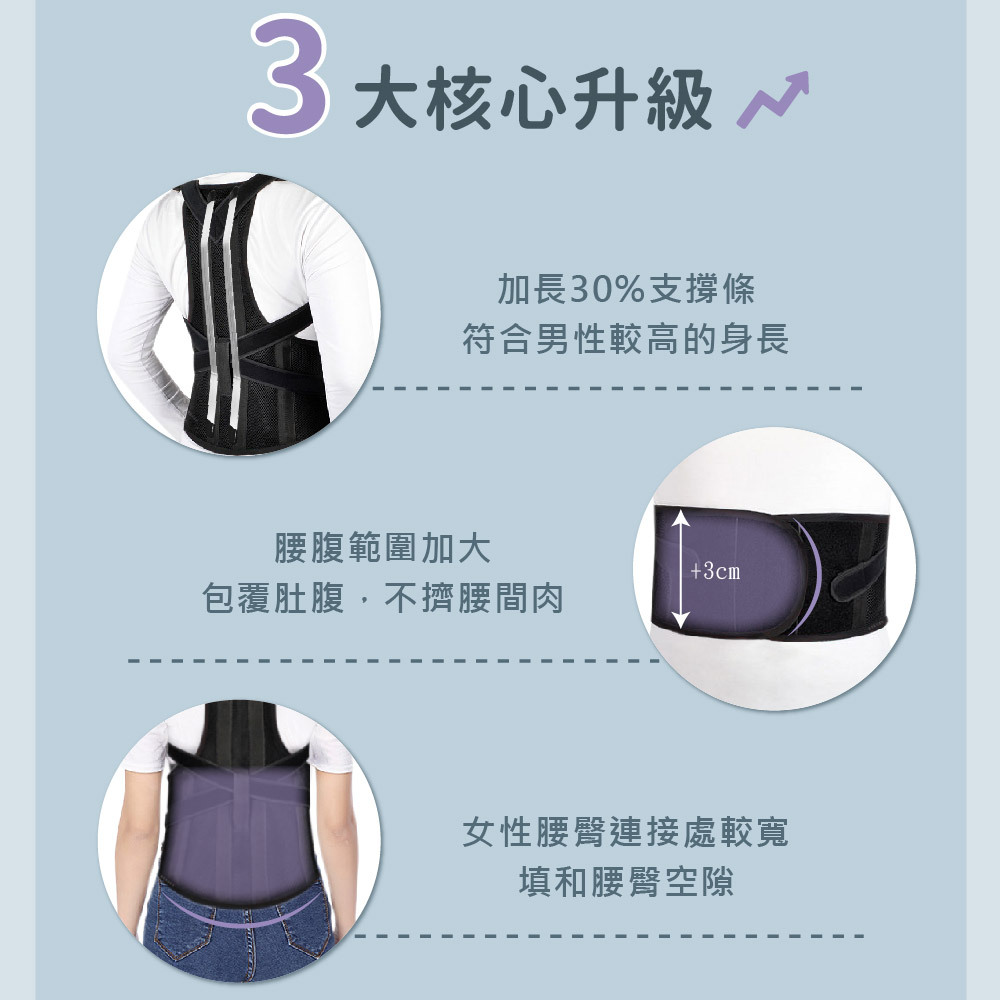 3 大核心升級

加長30%支撐條
符合男性較高的身長

腰腹範圍加大
包覆肚腹，不擠腰間肉

+3cm

女性腰臀連接處較寬
填和腰臀空隙