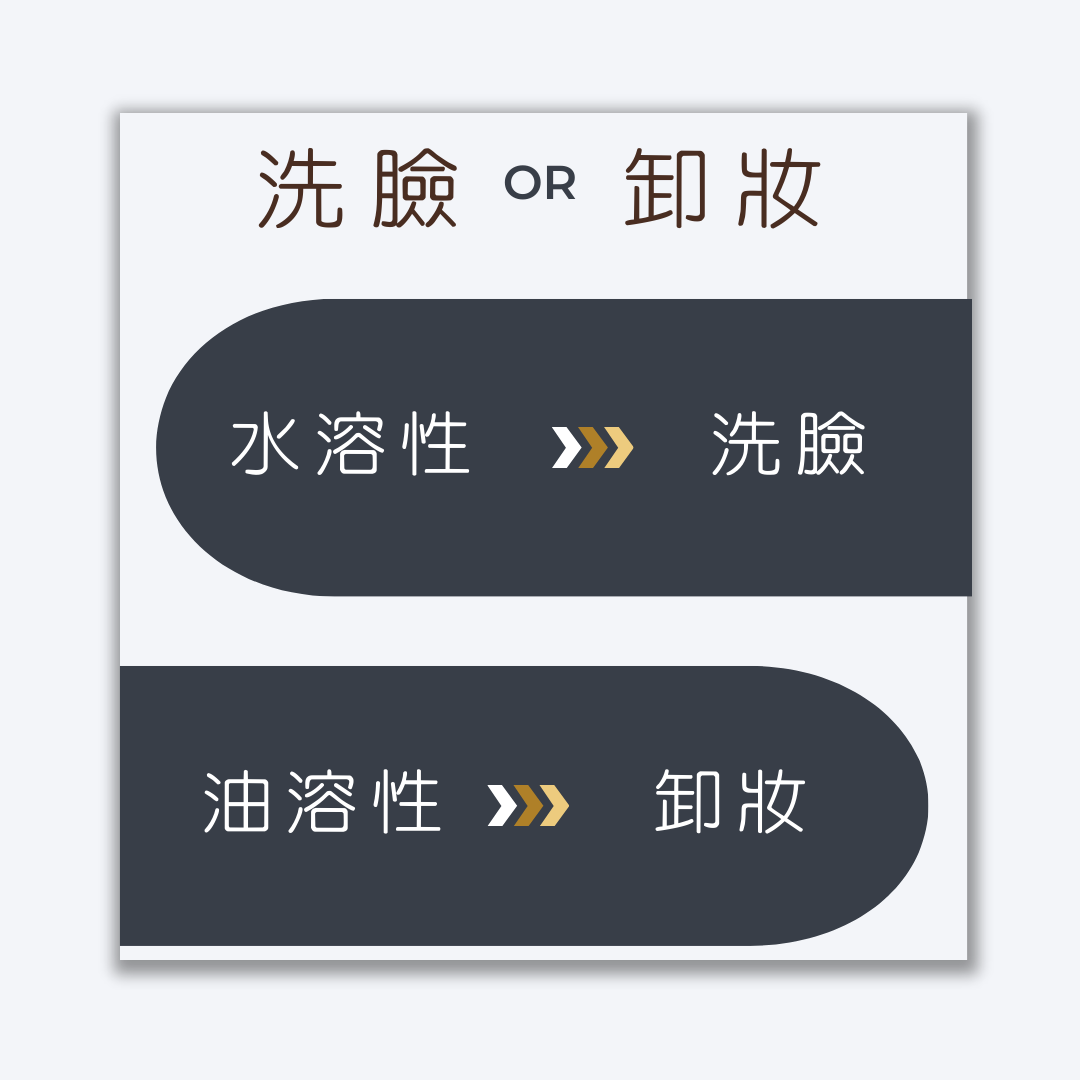 洗臉 OR 卸妝

水溶性 洗臉

油溶性 卸妝