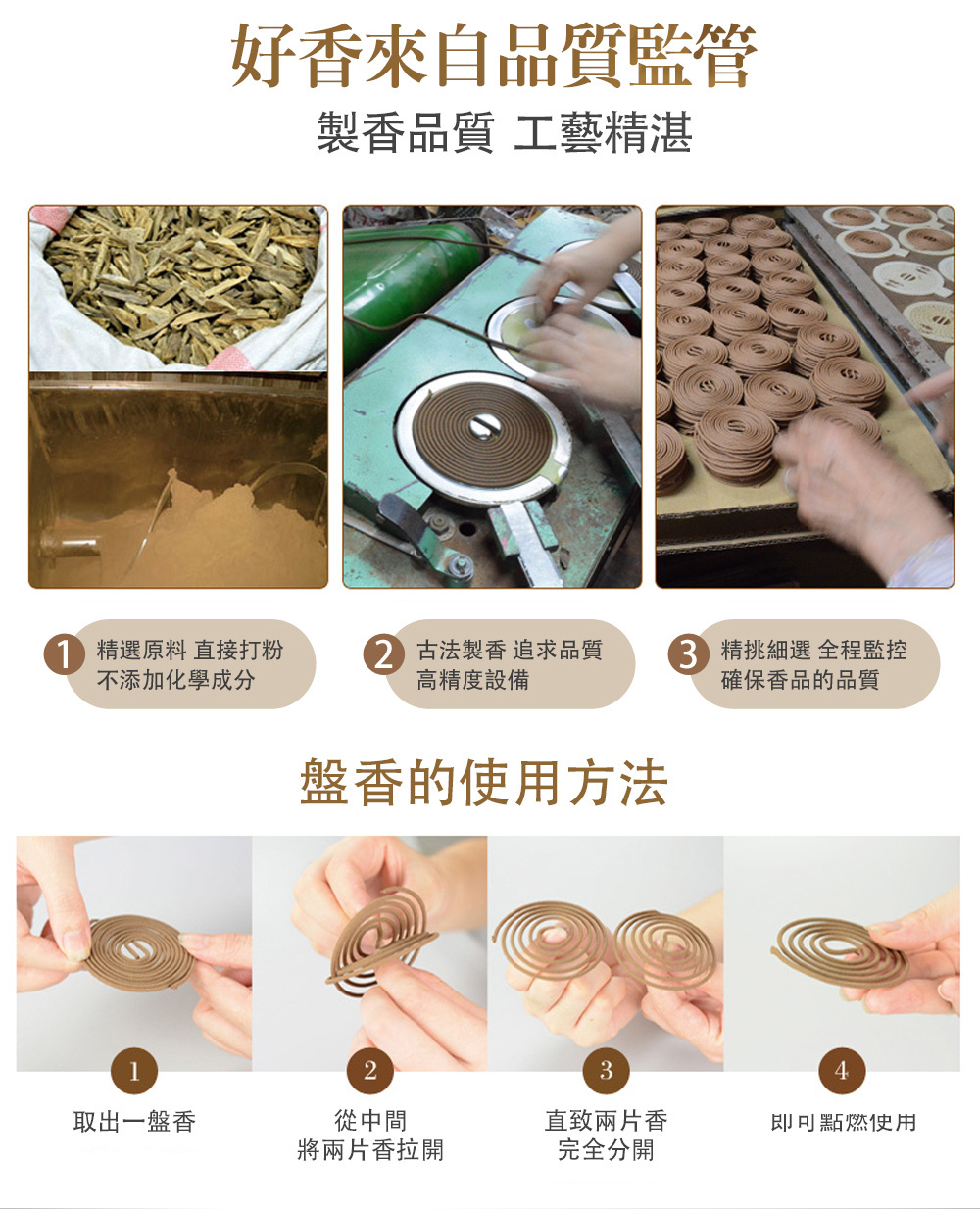 好香來自品質監管

製香品質 工藝精湛

1 精選原料 直接打粉
不添加化學成分

2 古法製香 追求品質
高精度設備

3 精挑細選 全程監控
確保香品的品質

盤香的使用方法

1
取出一盤香

2
從中間
將兩片香拉開

3
直致兩片香
完全分開

4
即可點燃使用