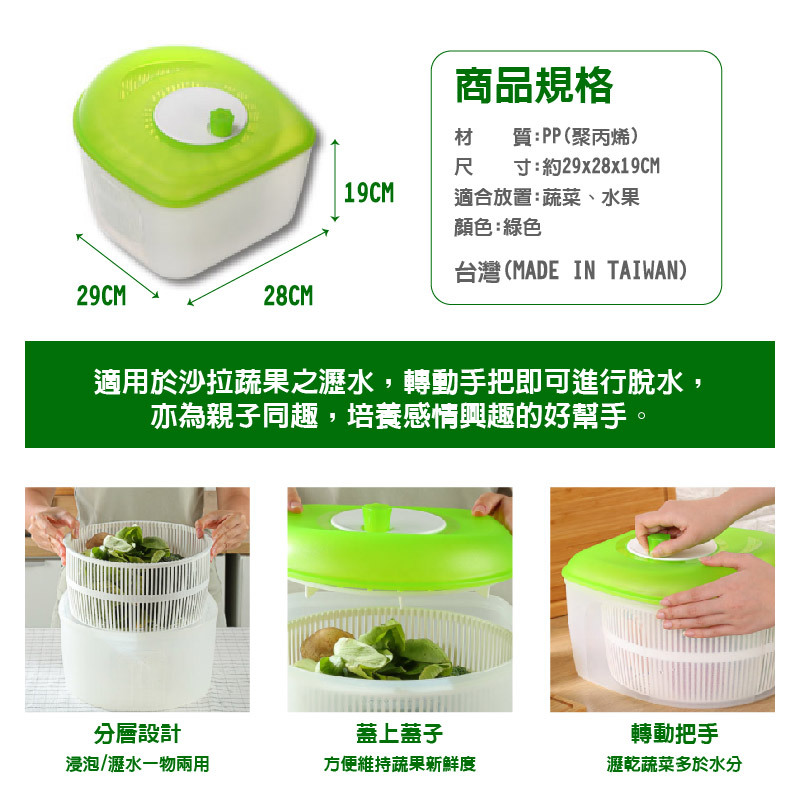 19CM

29CM

28CM

商品規格

材　　質：PP(聚丙烯)

尺　　寸：約29x28x19CM

適合放置：蔬菜、水果

顏色：綠色

台灣(MADE IN TAIWAN)

適用於沙拉蔬果之瀝水，轉動手把即可進行脫水，亦為親子同趣，培養感情興趣的好幫手。

分層設計

浸泡/瀝水一物兩用

蓋上蓋子

方便維持蔬果新鮮度

轉動把手

瀝乾蔬菜多於水分