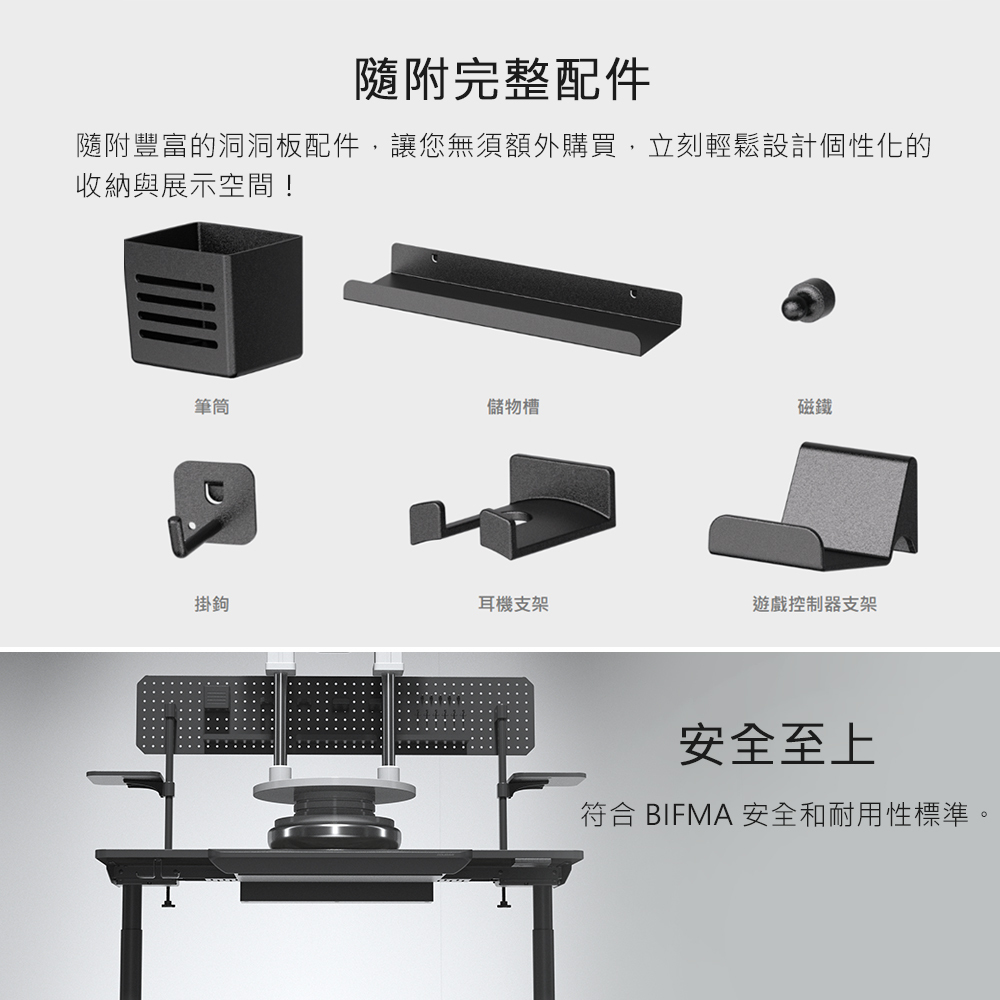 隨附完整配件

隨附豐富的洞洞板配件，讓您無須額外購買，立刻輕鬆設計個性化的收納與展示空間！

筆筒

儲物槽

磁鐵

掛鉤

耳機支架

遊戲控制器支架

安全至上

符合 BIFMA 安全和耐用性標準。