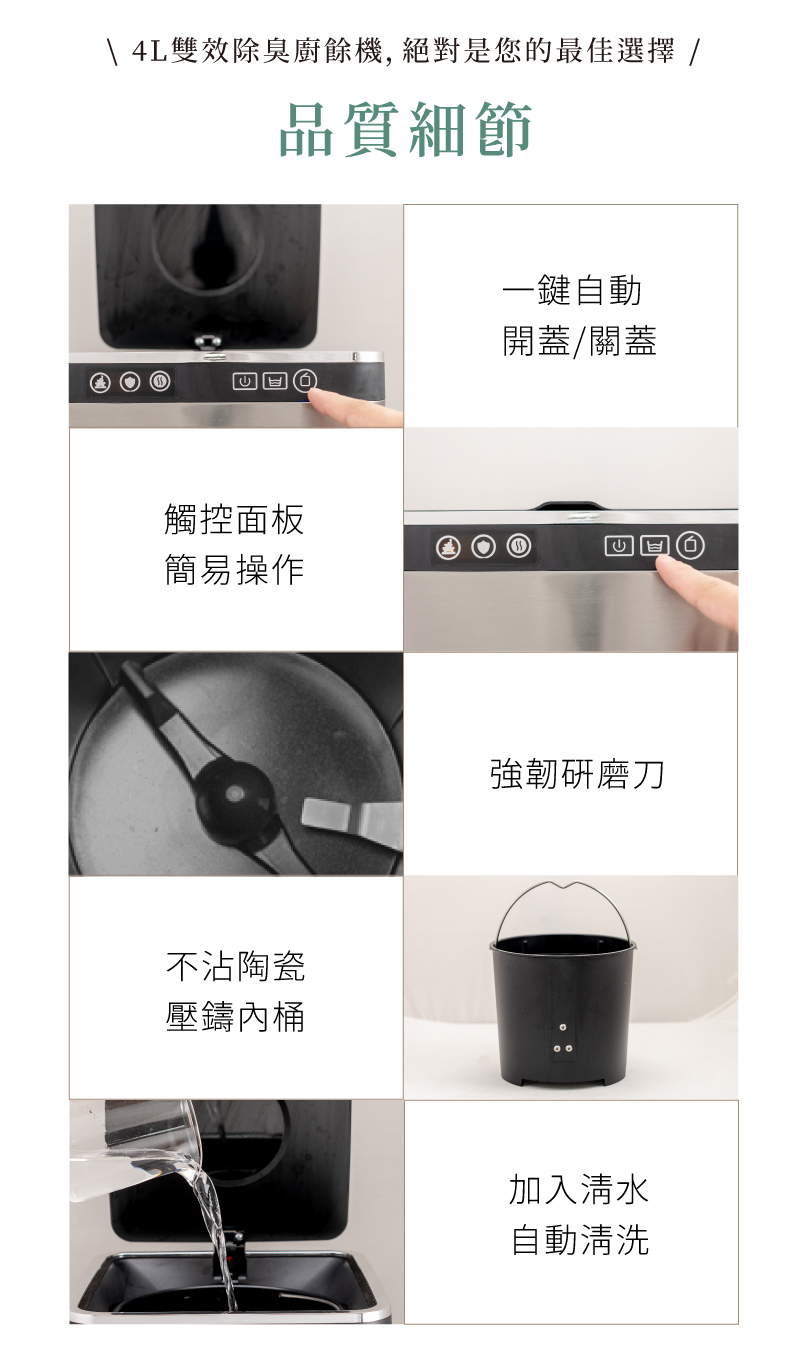 \ 4L雙效除臭廚餘機, 絕對是您的最佳選擇 /

品質細節

一鍵自動
開蓋/關蓋

觸控面板
簡易操作

強韌研磨刀

不沾陶瓷
壓鑄內桶

加入清水
自動清洗