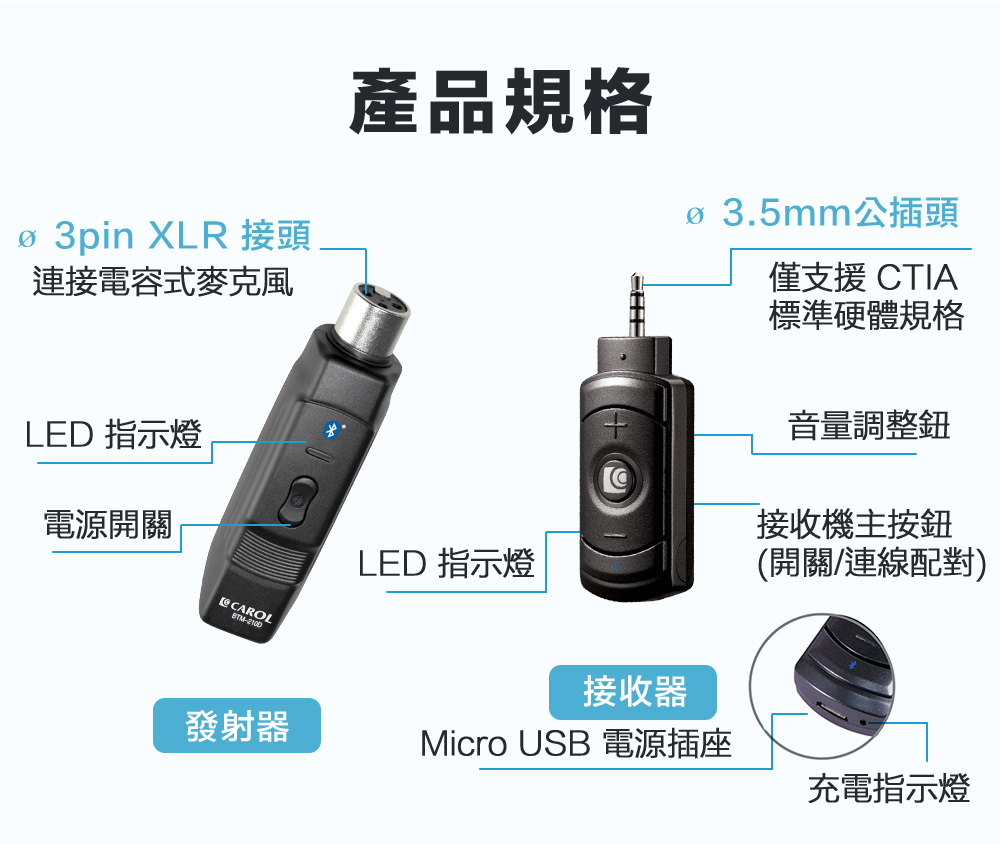 產品規格

ø 3pin XLR 接頭
連接電容式麥克風

LED 指示燈

電源開關

CAROL
BTM-210D

發射器

ø 3.5mm公插頭
僅支援 CTIA
標準硬體規格

音量調整鈕

接收機主按鈕
(開關/連線配對)

LED 指示燈

接收器

Micro USB 電源插座

充電指示燈