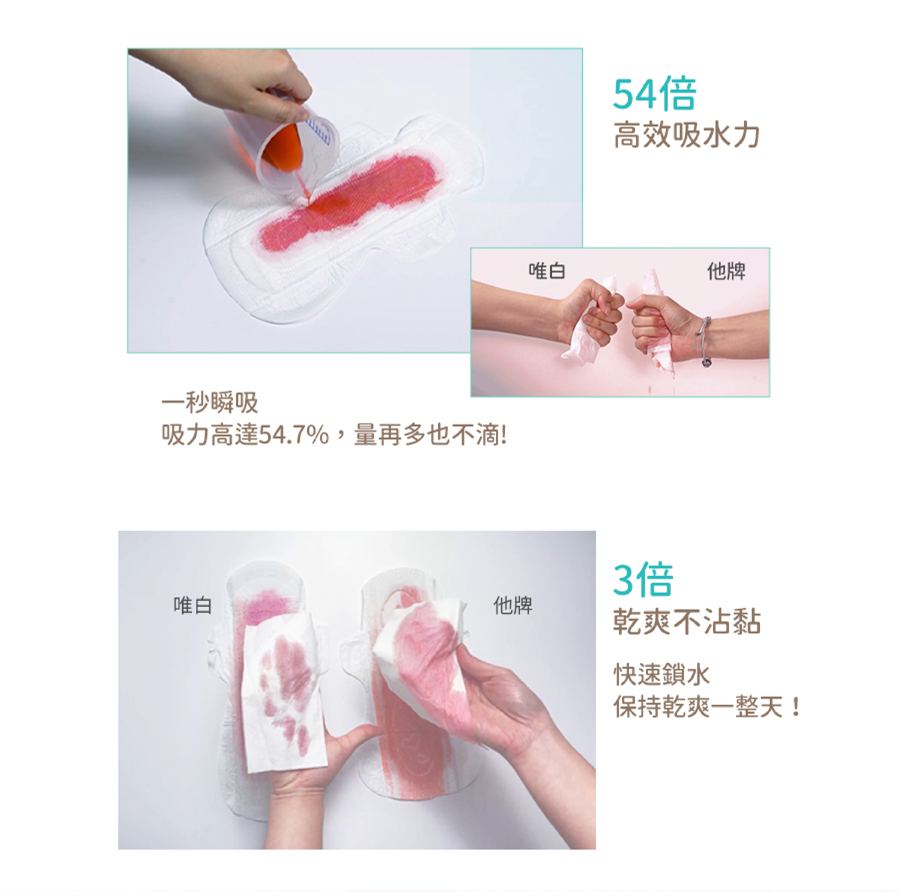 54倍
高效吸水力

唯白
他牌

一秒瞬吸
吸力高達54.7%，量再多也不滴!

唯白
他牌

3倍
乾爽不沾黏

快速鎖水
保持乾爽一整天！