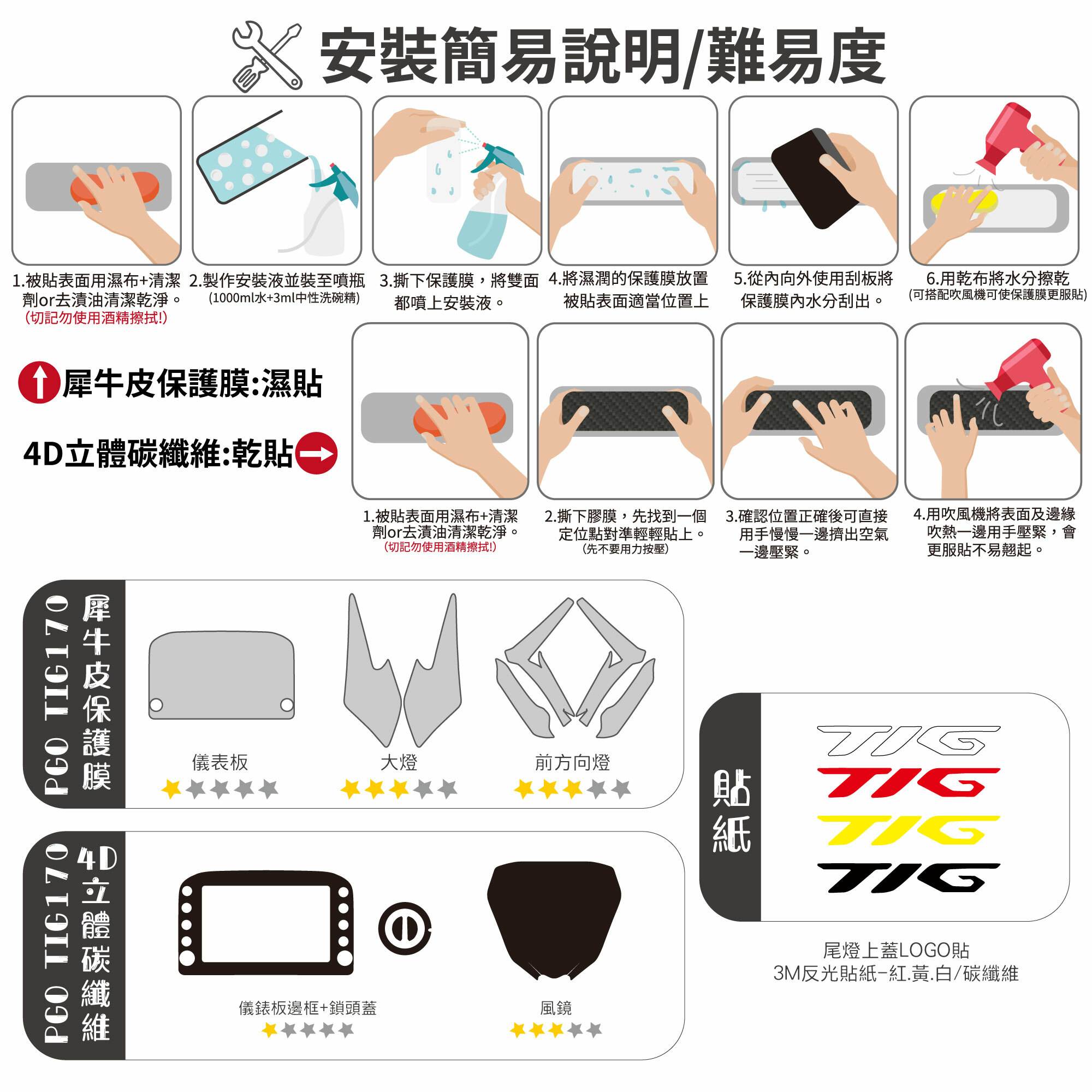 安裝簡易說明/難易度

1.被貼表面用濕布+清潔劑or去漬油清潔乾淨。
(切記勿使用酒精擦拭!)

2.製作安裝液並裝至噴瓶
(1000ml水+3ml中性洗碗精)

3.撕下保護膜，將雙面都噴上安裝液。

4.將濕潤的保護膜放置被貼表面適當位置上

5.從內向外使用刮板將保護膜內水分刮出。

6.用乾布將水分擦乾
(可搭配吹風機可使保護膜更服貼)

犀牛皮保護膜:濕貼

4D立體碳纖維:乾貼

1.被貼表面用濕布+清潔劑or去漬油清潔乾淨。
(切記勿使用酒精擦拭!)

2.撕下膠膜，先找到一個定位點對準輕輕貼上。
(先不要用力按壓)

3.確認位置正確後可直接用手慢慢一邊擠出空氣一邊壓緊。

4.用吹風機將表面及邊緣吹熱一邊用手壓緊，會更服貼不易翹起。

PGO TIG170 犀牛皮保護膜

儀表板
★★★★★

大燈
★★★★★

前方向燈
★★★★★

PGO TIG170 4D立體碳纖維

儀錶板邊框+鎖頭蓋
★★★★★

風鏡
★★★★★

貼紙

TIG
TIG
TIG
TIG

尾燈上蓋LOGO貼
3M反光貼紙-紅.黃.白/碳纖維