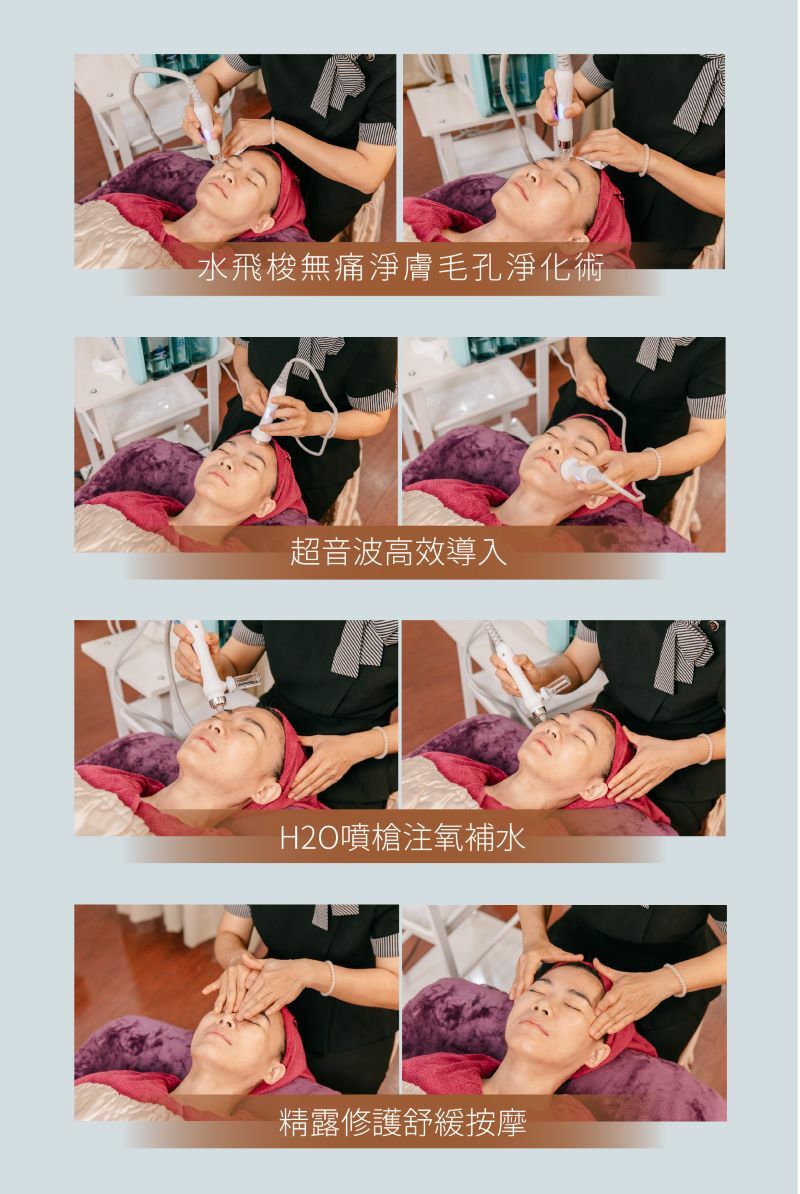 水飛梭無痛淨膚毛孔淨化術

超音波高效導入

H2O噴槍注氧補水

精露修護舒緩按摩