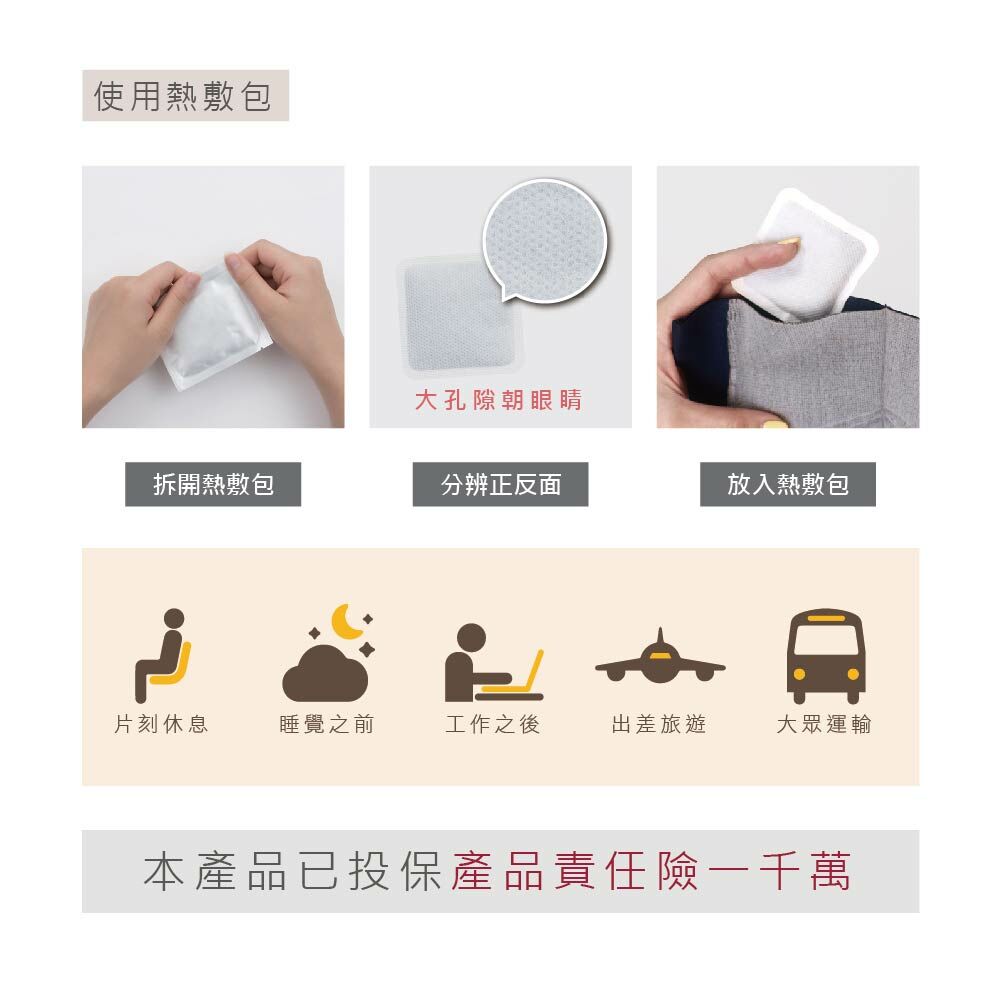 使用熱敷包

大孔隙朝眼睛

拆開熱敷包

分辨正反面

放入熱敷包

片刻休息

睡覺之前

工作之後

出差旅遊

大眾運輸

本產品已投保產品責任險一千萬