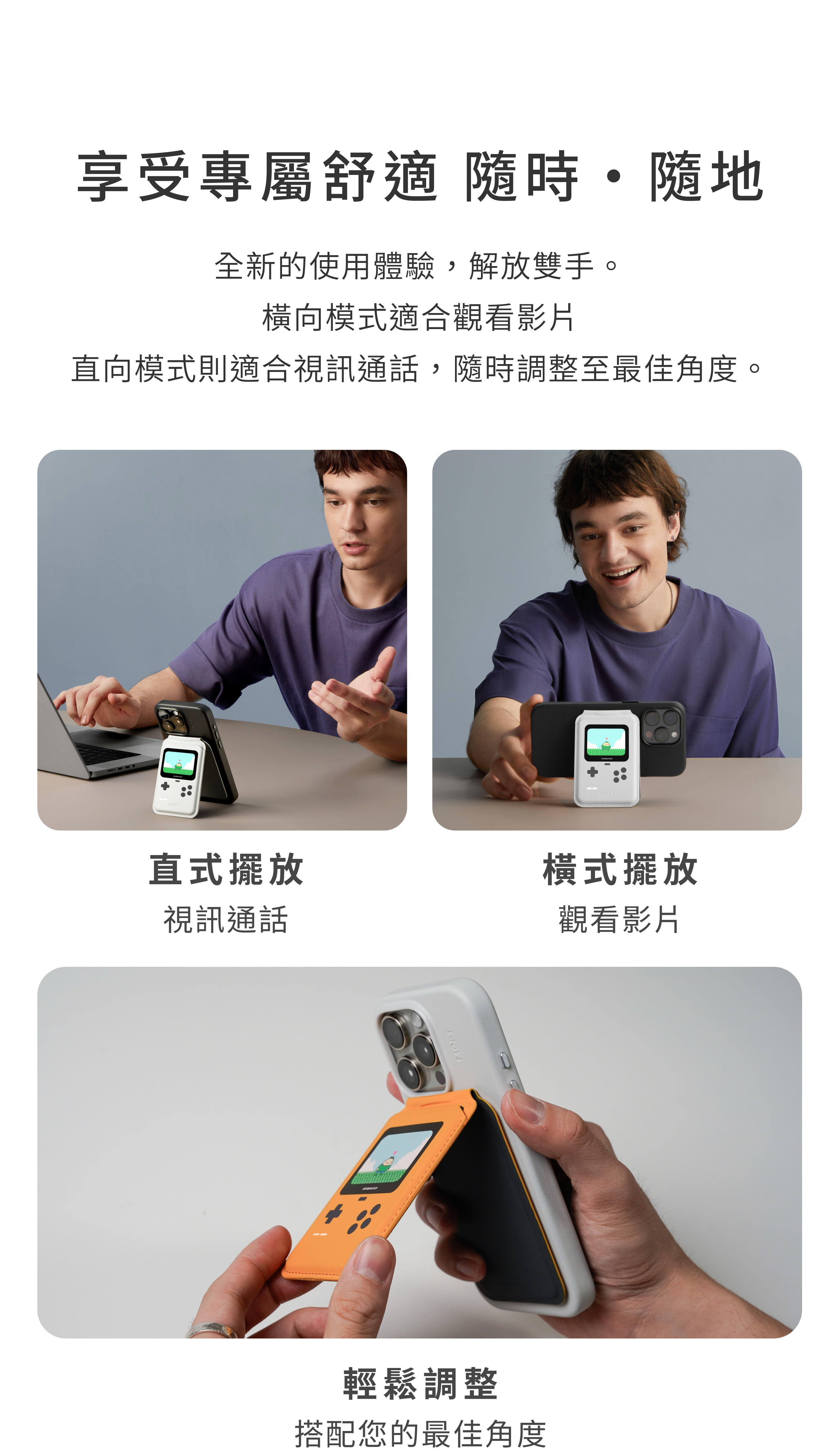 享受專屬舒適 隨時・隨地

全新的使用體驗，解放雙手。
橫向模式適合觀看影片
直向模式則適合視訊通話，隨時調整至最佳角度。

直式擺放
視訊通話

橫式擺放
觀看影片

輕鬆調整
搭配您的最佳角度