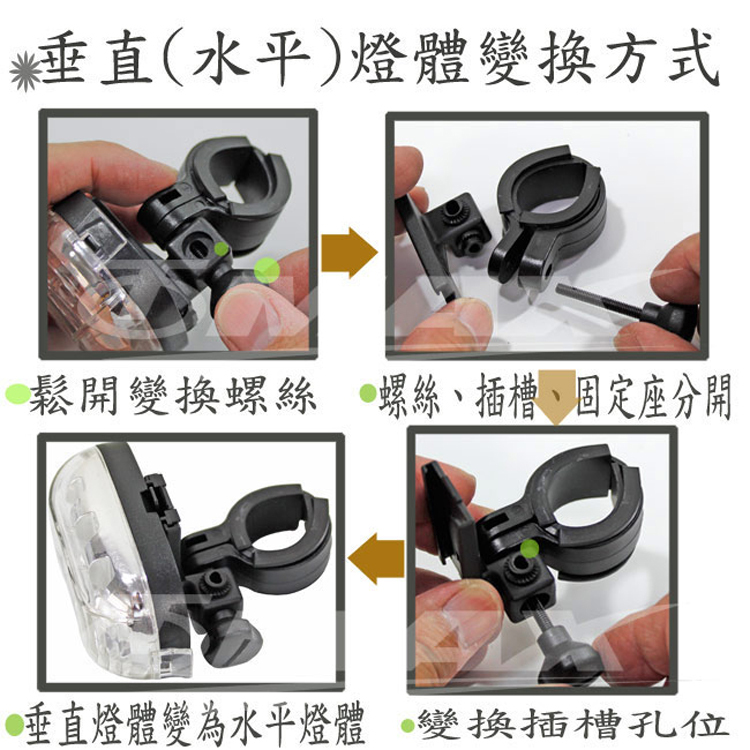 垂直(水平)燈體變換方式

鬆開變換螺絲

螺絲、插槽、固定座分開

垂直燈體變為水平燈體

變換插槽孔位