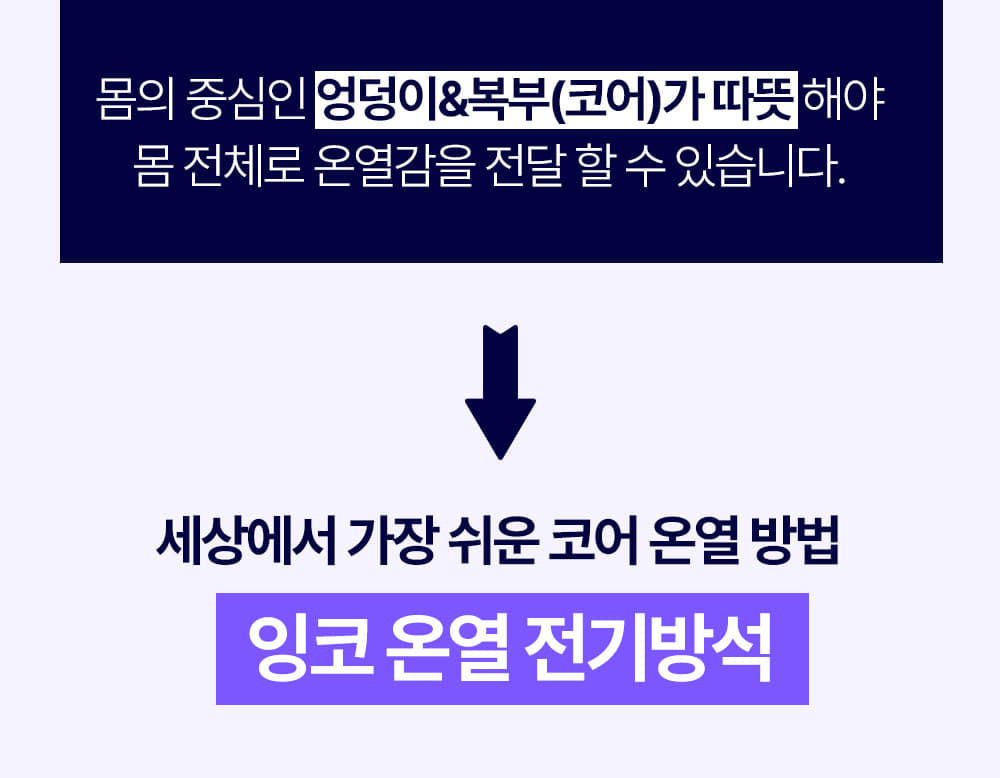 몸의 중심인 엉덩이&복부(코어)가 따뜻 해야
몸 전체로 온열감을 전달 할 수 있습니다.

세상에서 가장 쉬운 코어 온열 방법

잉코 온열 전기방석