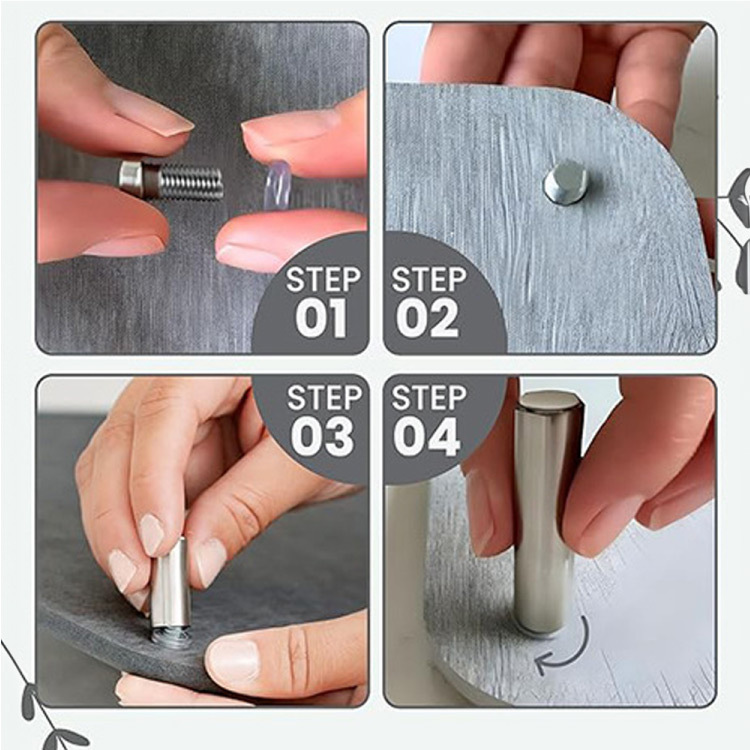 STEP 01

STEP 02

STEP 03

STEP 04