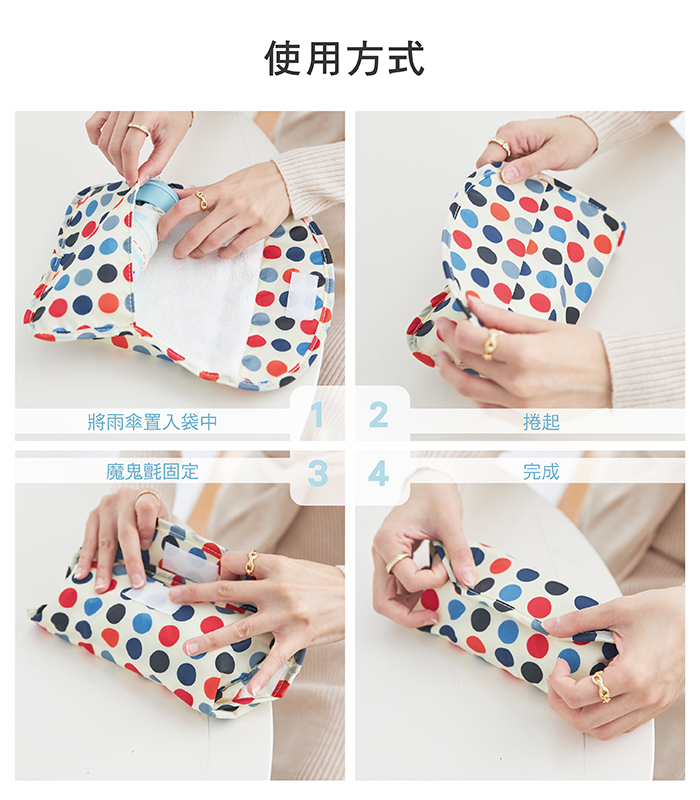 使用方式

將雨傘置入袋中 1

2 捲起

魔鬼氈固定 3

4 完成