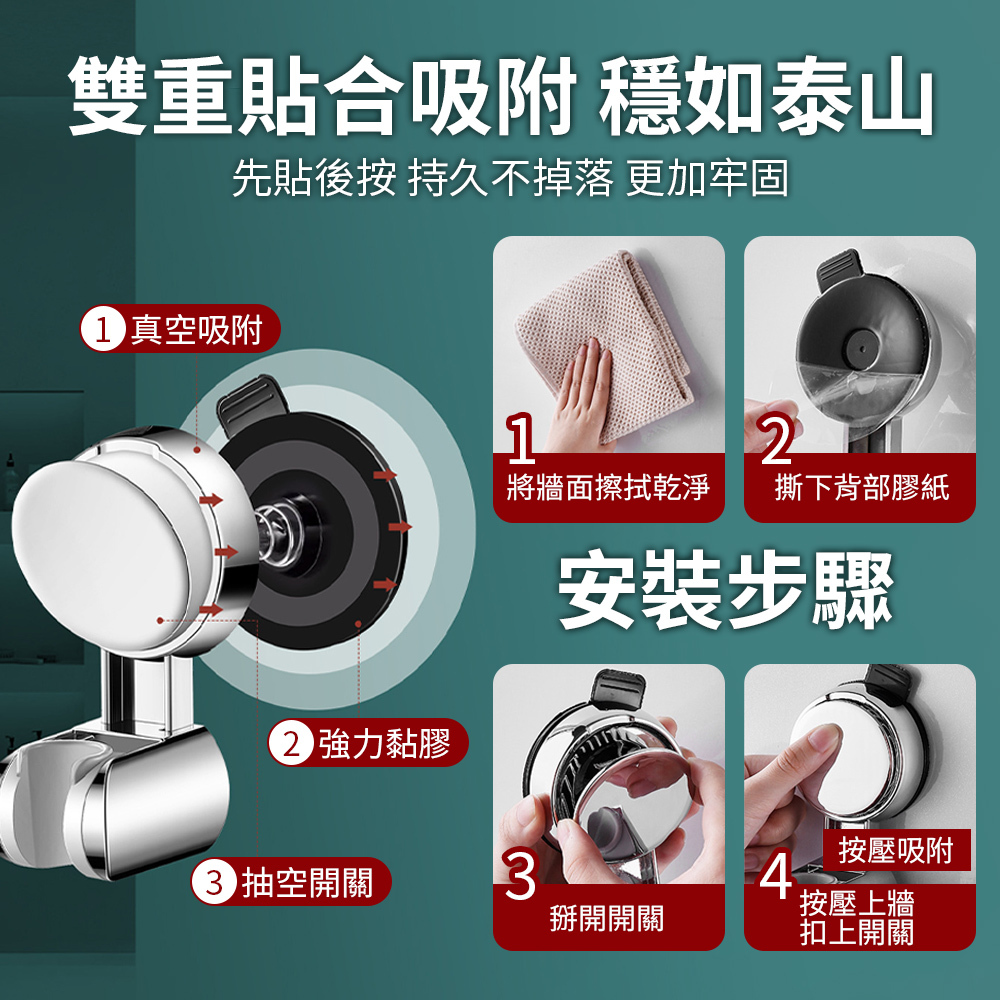 雙重貼合吸附 穩如泰山
先貼後按 持久不掉落 更加牢固

1 真空吸附

2 強力黏膠

3 抽空開關

1
將牆面擦拭乾淨

2
撕下背部膠紙

安裝步驟

3
掰開開關

按壓吸附
4
按壓上牆
扣上開關