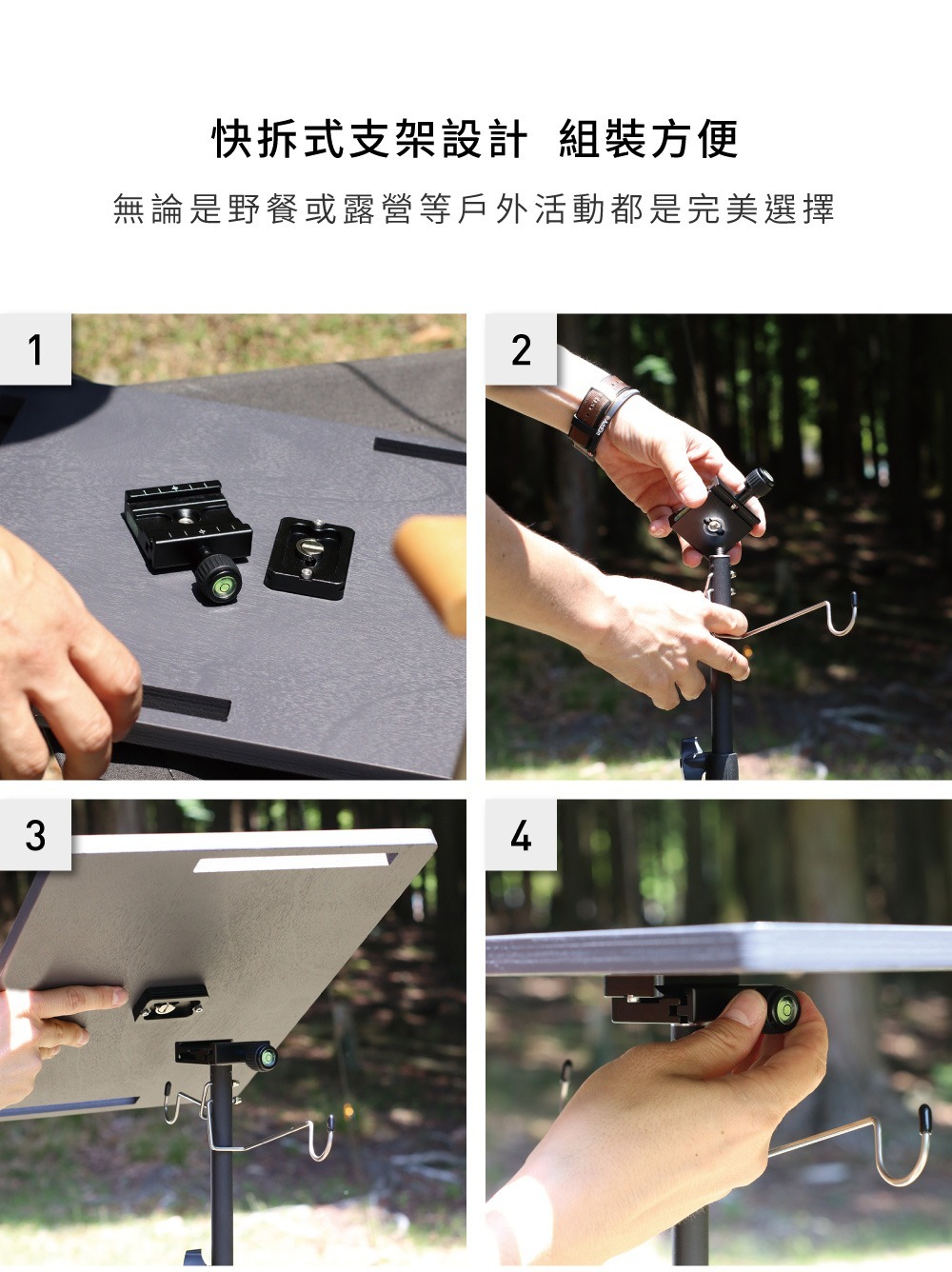 快拆式支架設計 組裝方便

無論是野餐或露營等戶外活動都是完美選擇

1

2

3

4