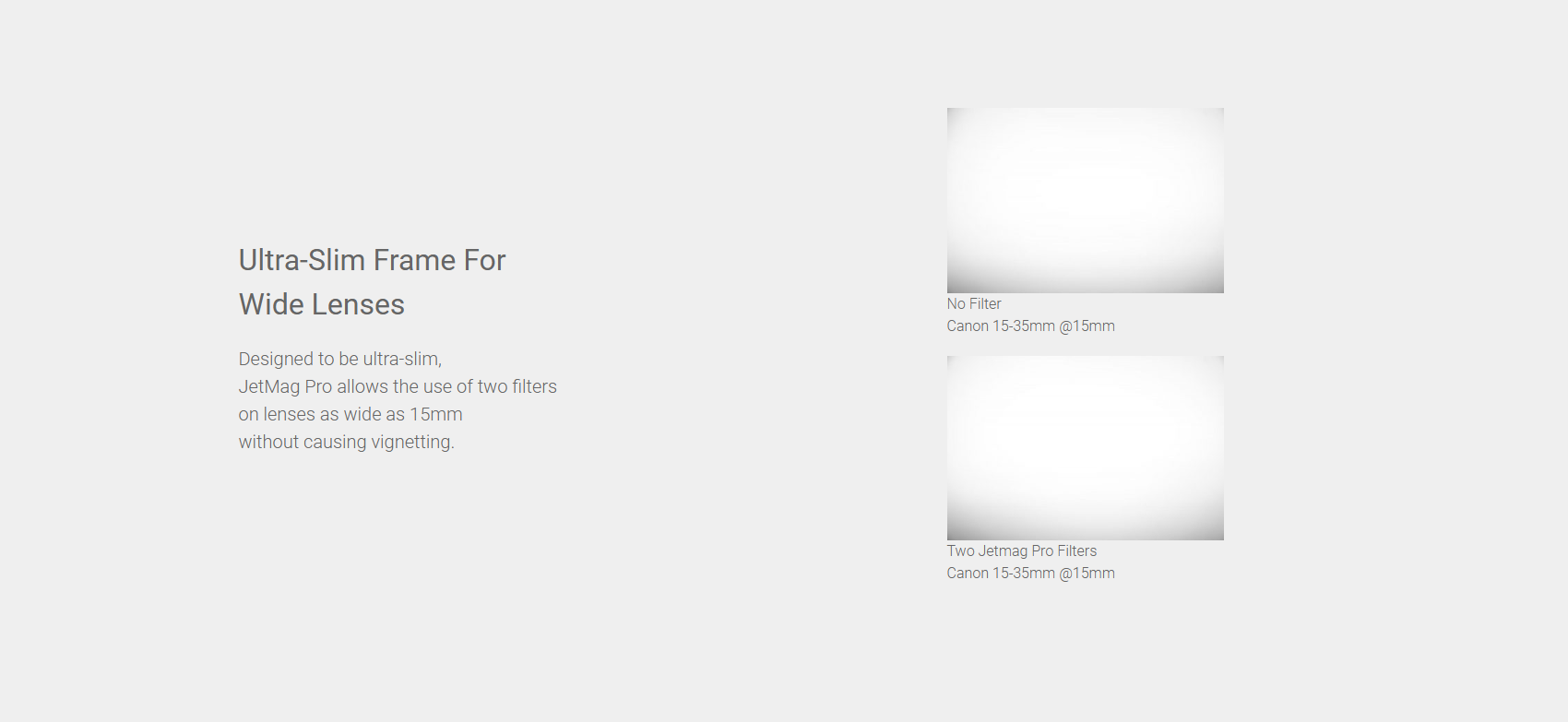 Ultra-Slim Frame For Wide Lenses

Designed to be ultra-slim,
JetMag Pro allows the use of two filters
on lenses as wide as 15mm
without causing vignetting.

No Filter
Canon 15-35mm @15mm

Two Jetmag Pro Filters
Canon 15-35mm @15mm