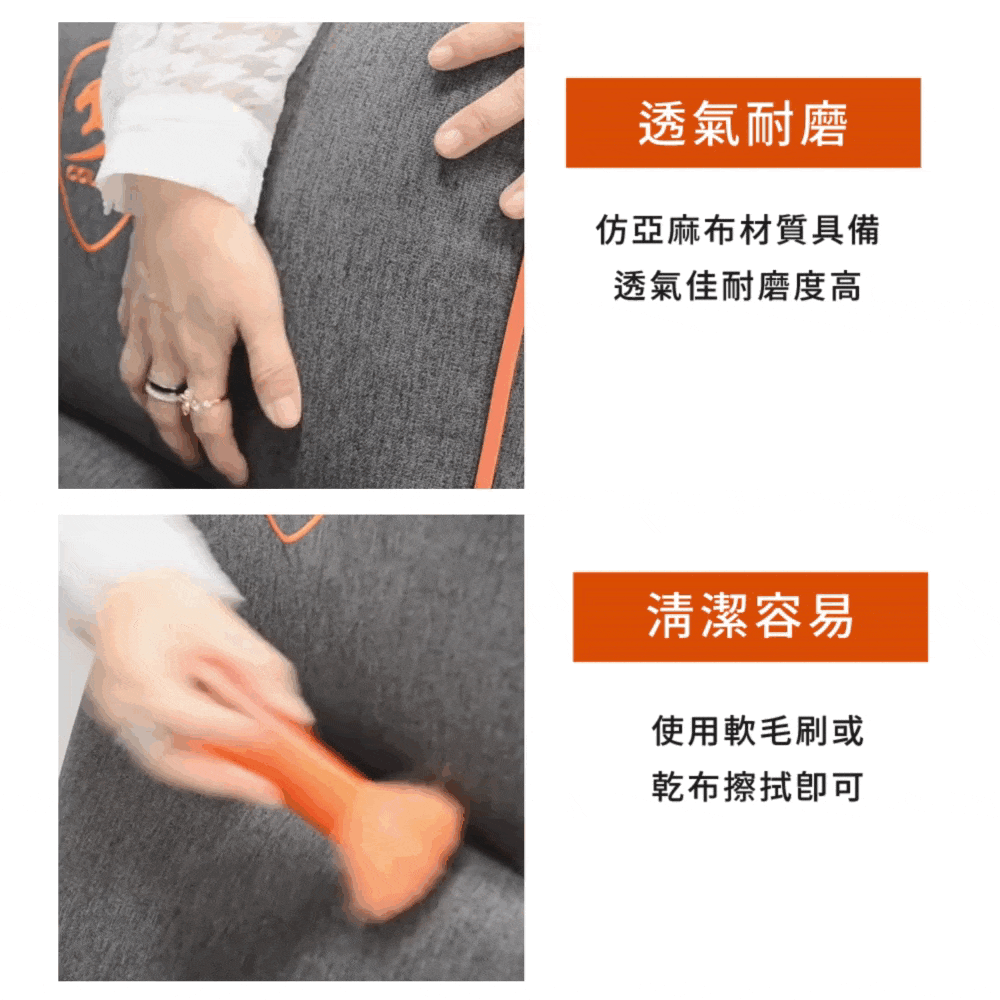 透氣耐磨

仿亞麻布材質具備
透氣佳耐磨度高

清潔容易

使用軟毛刷或
乾布擦拭即可